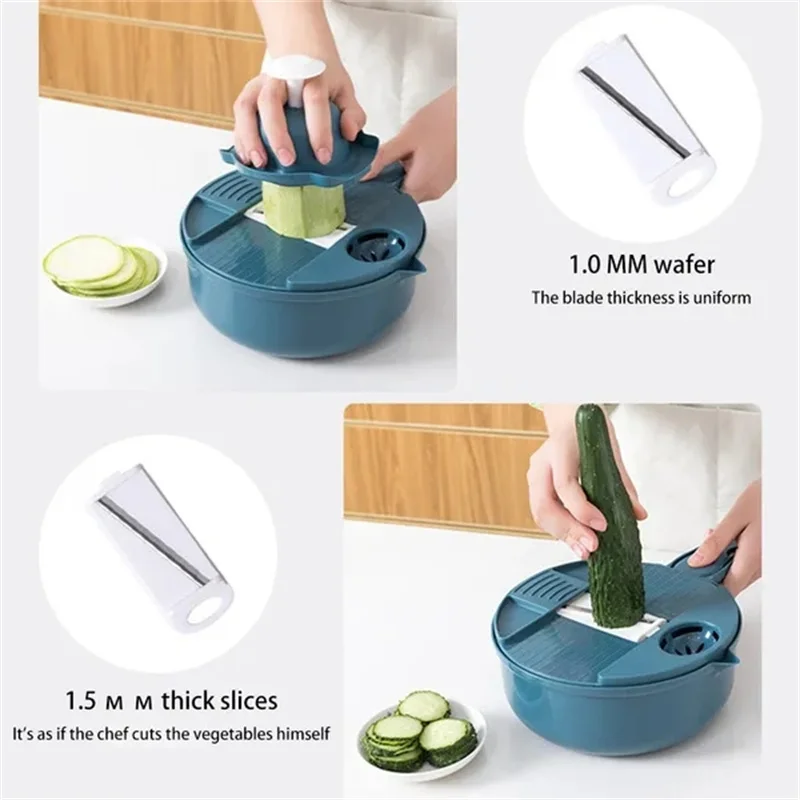 1.0 MM wafer

The blade thickness is uniform

1.5 м м thick slices

It's as if the chef cuts the vegetables himself