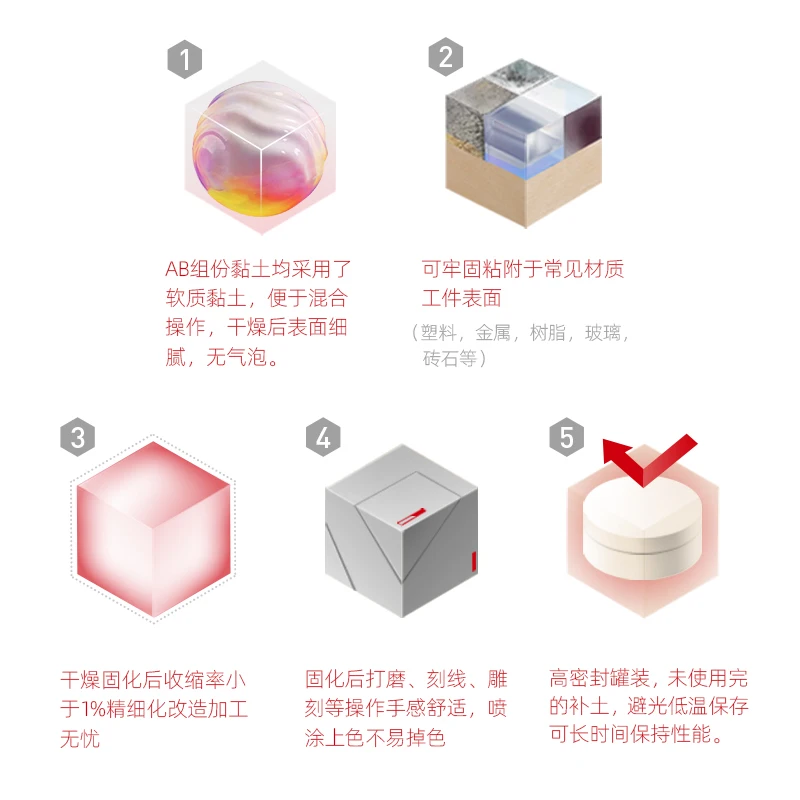 1

AB组份黏土均采用了软质黏土，便于混合操作，干燥后表面细腻，无气泡。

2

可牢固粘附于常见材质工件表面

（塑料，金属，树脂，玻璃，砖石等）

3

干燥固化后收缩率小于1%精细化改造加工无忧

4

固化后打磨、刻线、雕刻等操作手感舒适，喷涂上色不易掉色

5

高密封罐装，未使用完的补土，避光低温保存可长时间保持性能。