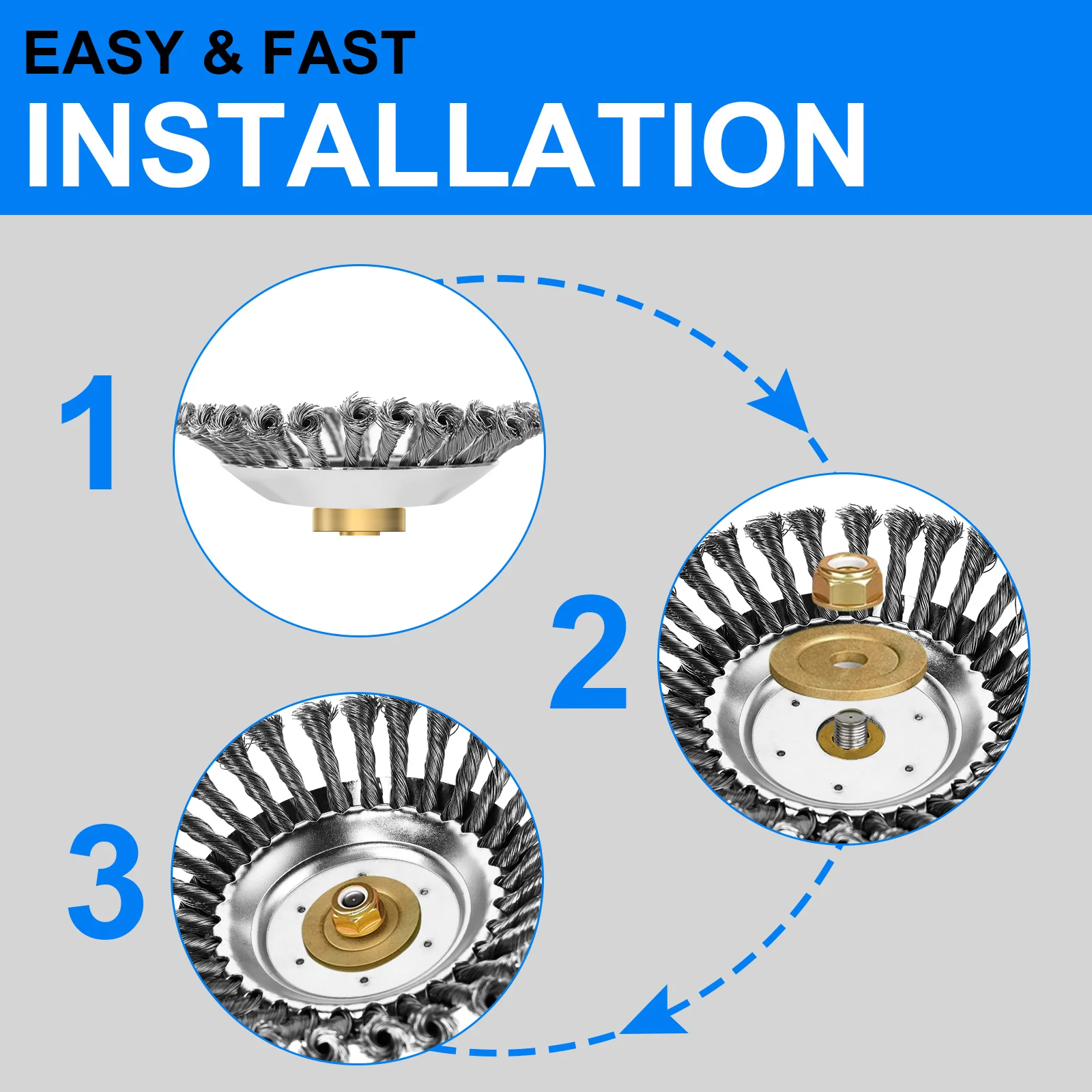 EASY & FAST
INSTALLATION

1

2

3