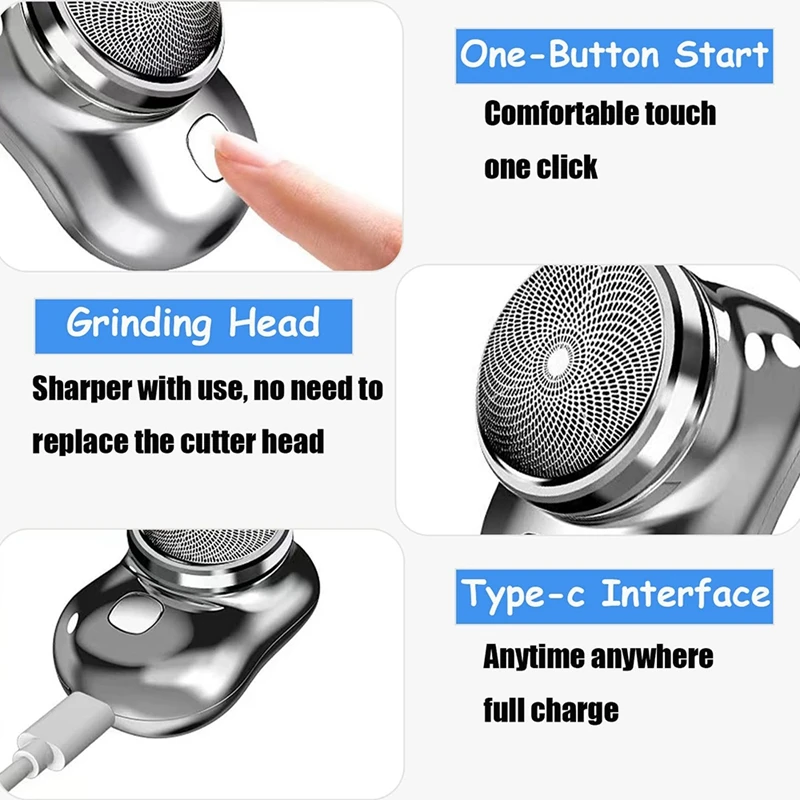 One-Button Start

Comfortable touch one click

Grinding Head

Sharper with use, no need to replace the cutter head

Type-c Interface

Anytime anywhere full charge