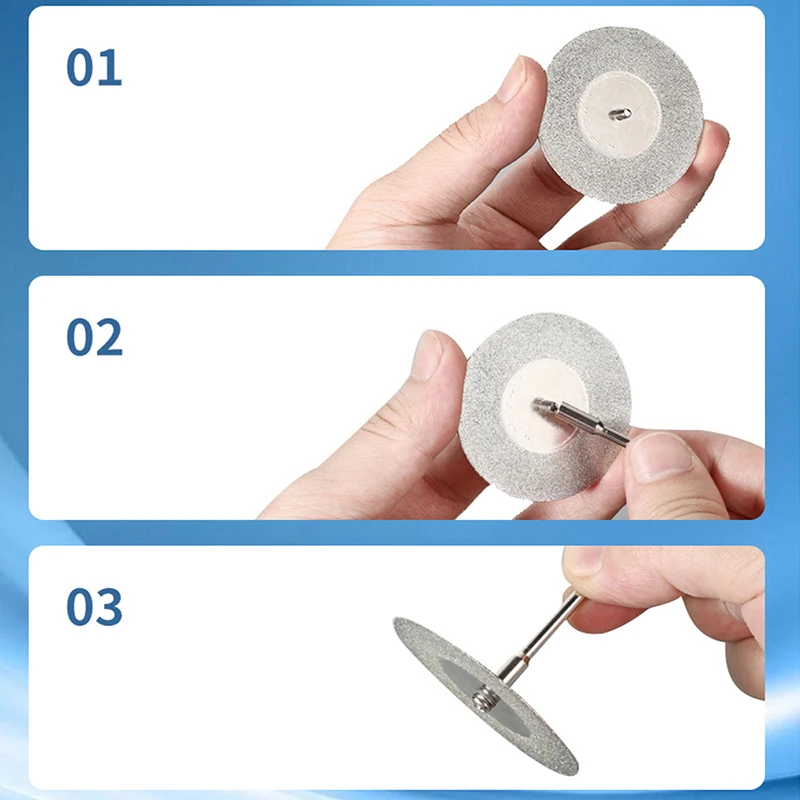 01

02

03