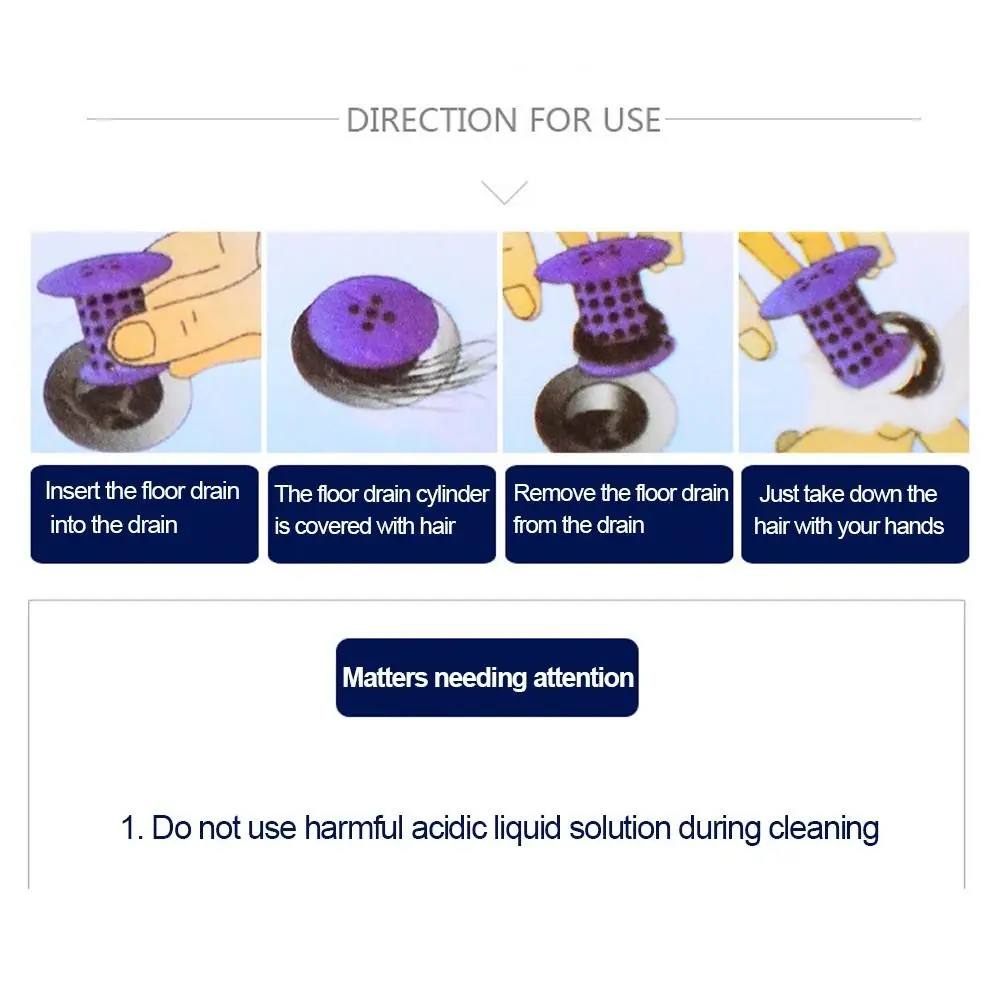 DIRECTION FOR USE

Insert the floor drain into the drain

The floor drain cylinder is covered with hair

Remove the floor drain from the drain

Just take down the hair with your hands

Matters needing attention

1. Do not use harmful acidic liquid solution during cleaning