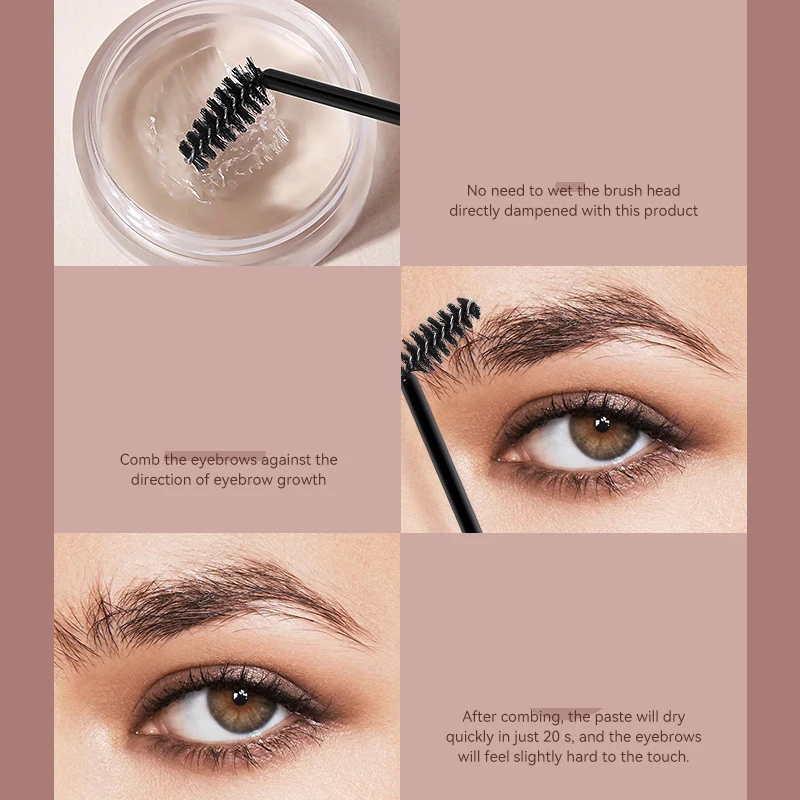 No need to wet the brush head directly dampened with this product

Comb the eyebrows against the direction of eyebrow growth

After combing, the paste will dry quickly in just 20 s, and the eyebrows will feel slightly hard to the touch.