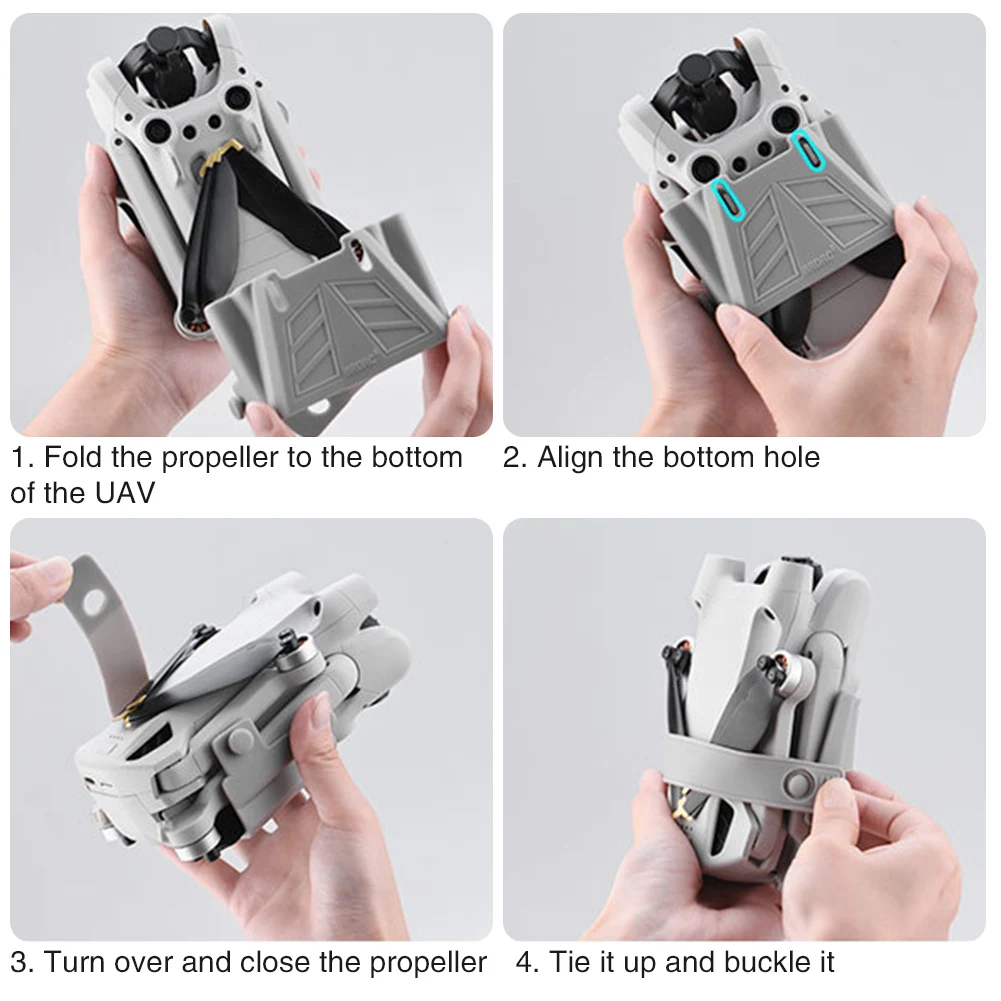 1. Fold the propeller to the bottom of the UAV

2. Align the bottom hole

3. Turn over and close the propeller

4. Tie it up and buckle it