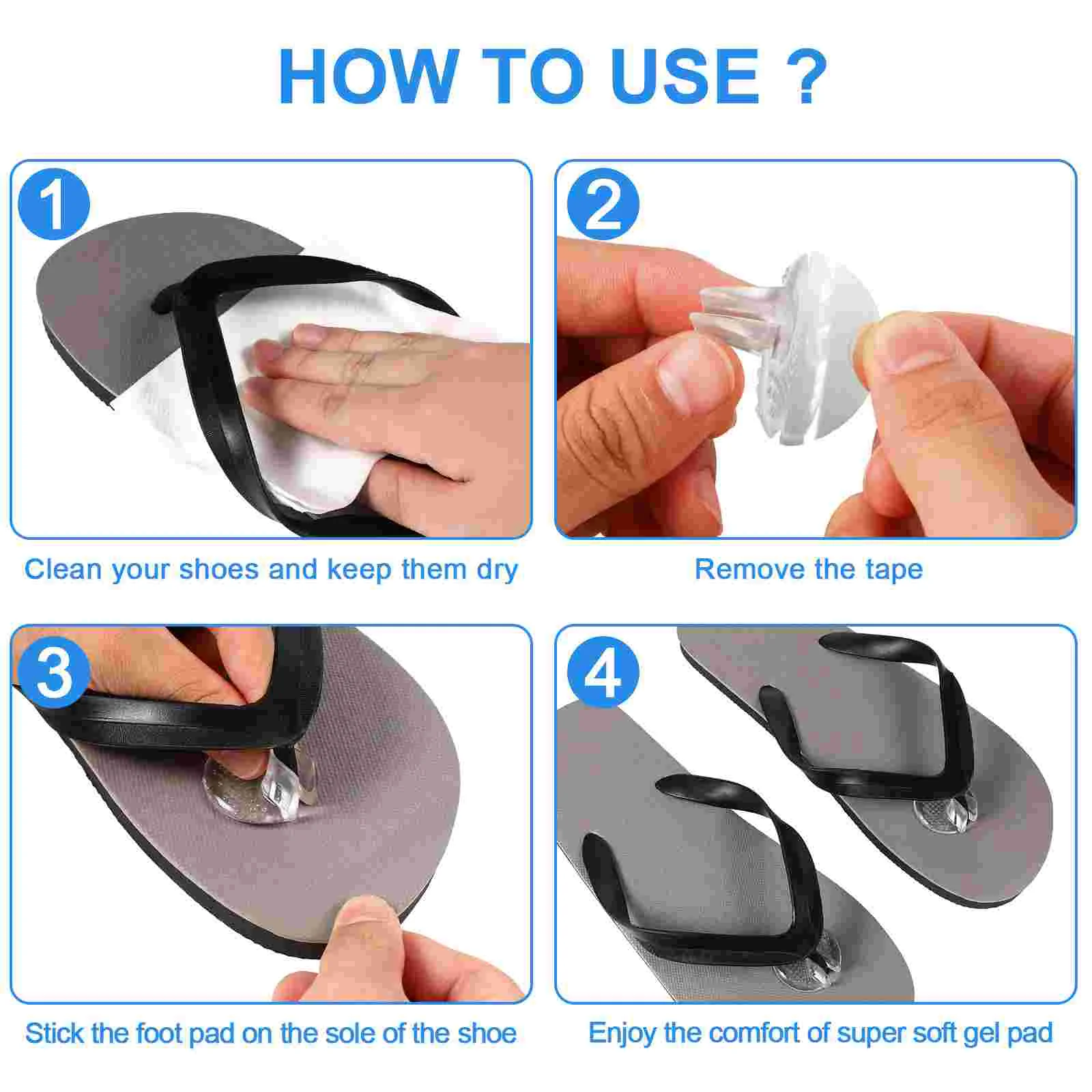 HOW TO USE ?

1

Clean your shoes and keep them dry

2

Remove the tape

3

Stick the foot pad on the sole of the shoe

4

Enjoy the comfort of super soft gel pad