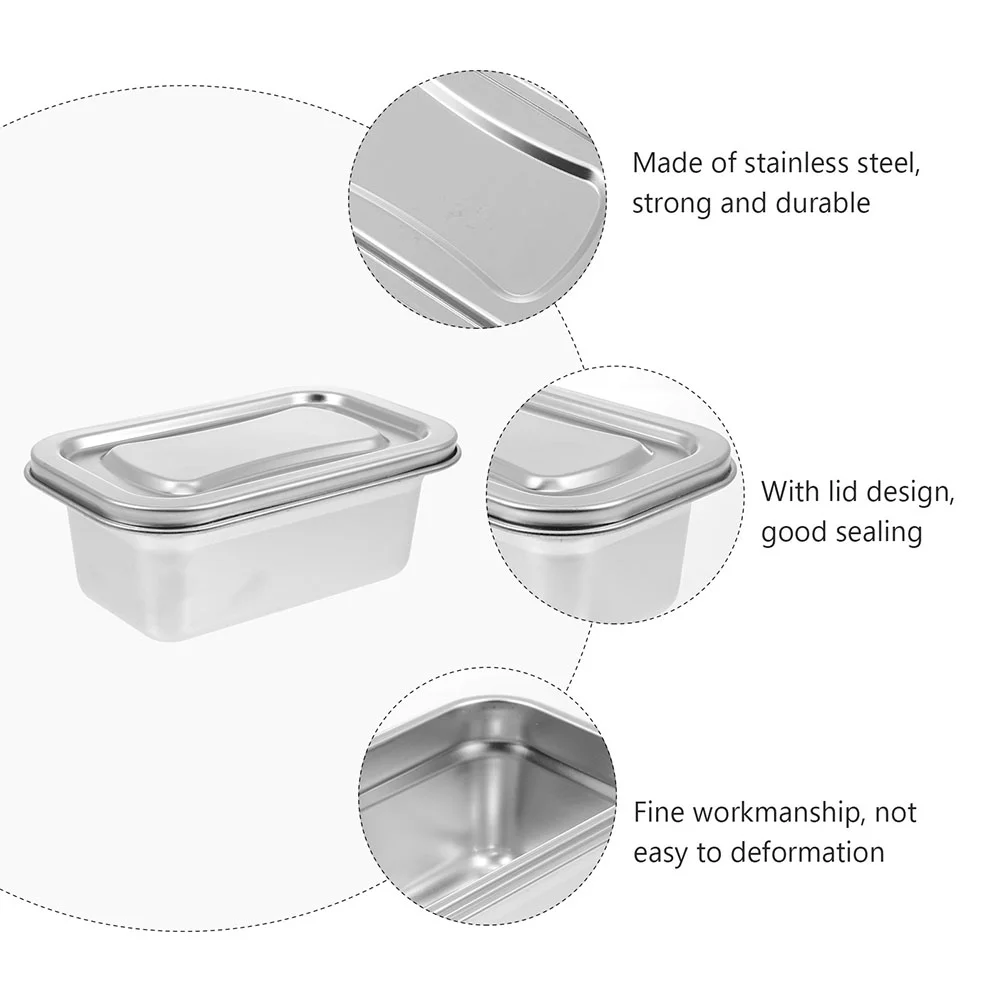 Made of stainless steel, strong and durable

With lid design, good sealing

Fine workmanship, not easy to deformation