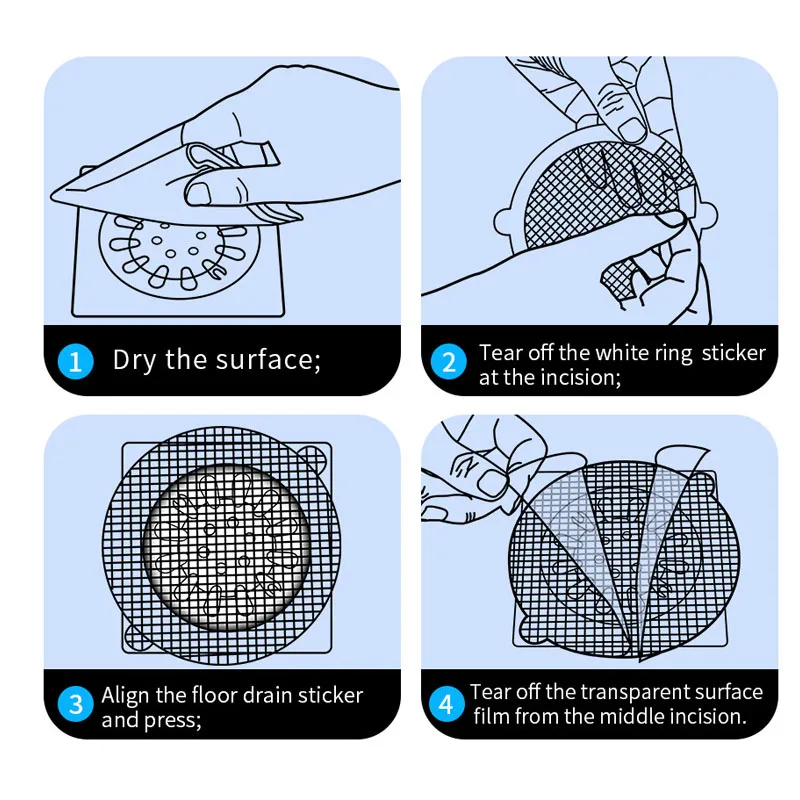 1 Dry the surface;

2 Tear off the white ring sticker at the incision;

3 Align the floor drain sticker and press;

4 Tear off the transparent surface film from the middle incision.