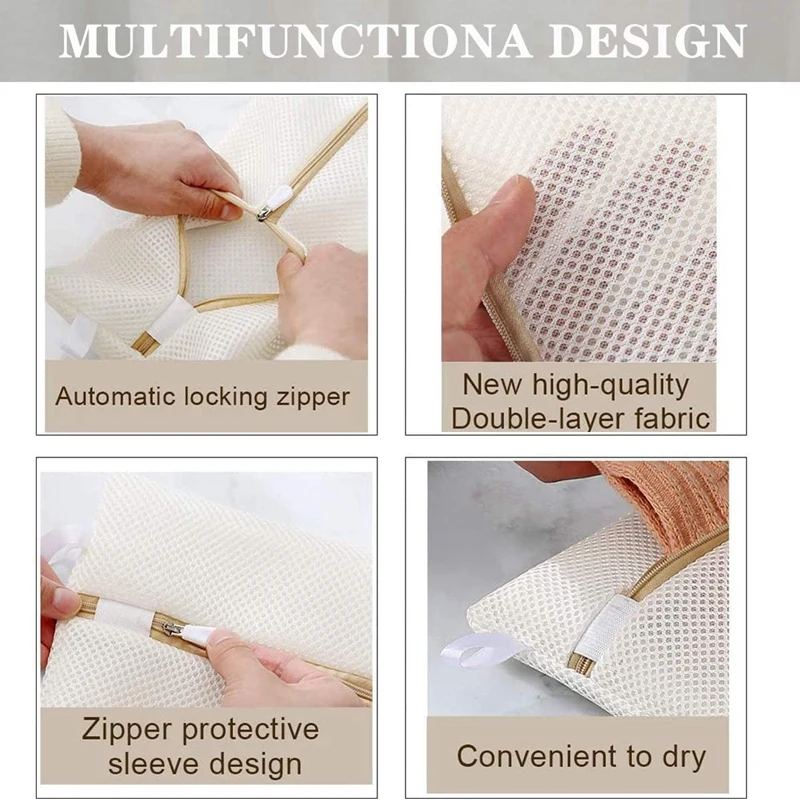 MULTIFUNCTIONA DESIGN

Automatic locking zipper

New high-quality Double-layer fabric

Zipper protective sleeve design

Convenient to dry