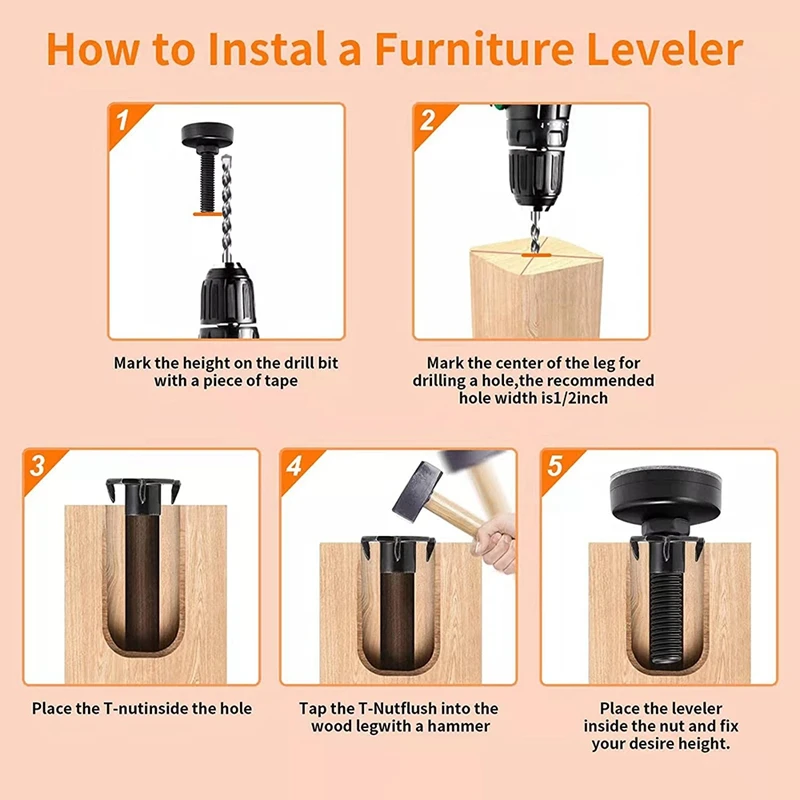 How to Instal a Furniture Leveler

1

Mark the height on the drill bit with a piece of tape

2

Mark the center of the leg for drilling a hole,the recommended hole width is1/2inch

3

Place the T-nutinside the hole

4

Tap the T-Nutflush into the wood legwith a hammer

5

Place the leveler inside the nut and fix your desire height.