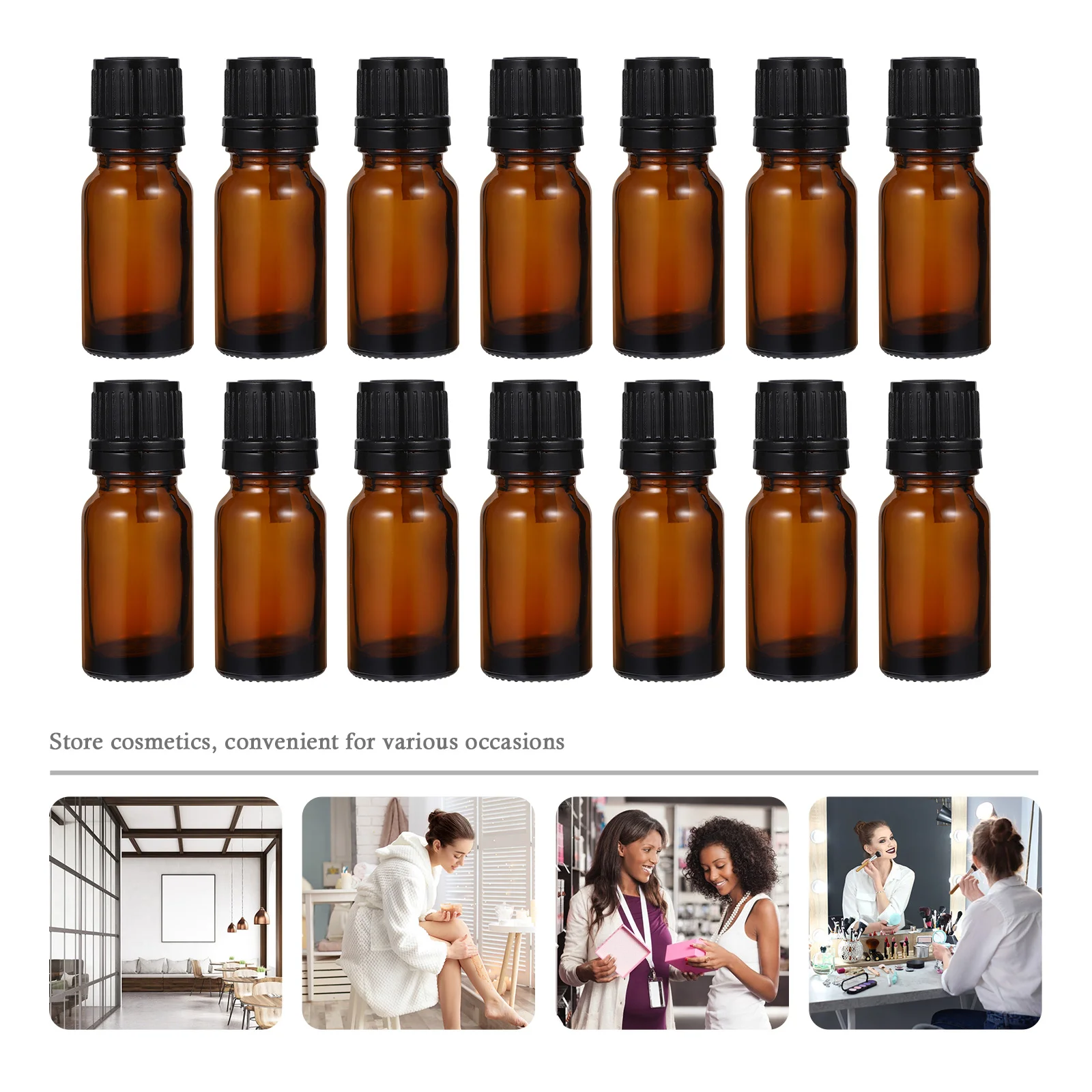 Store cosmetics, convenient for various occasions