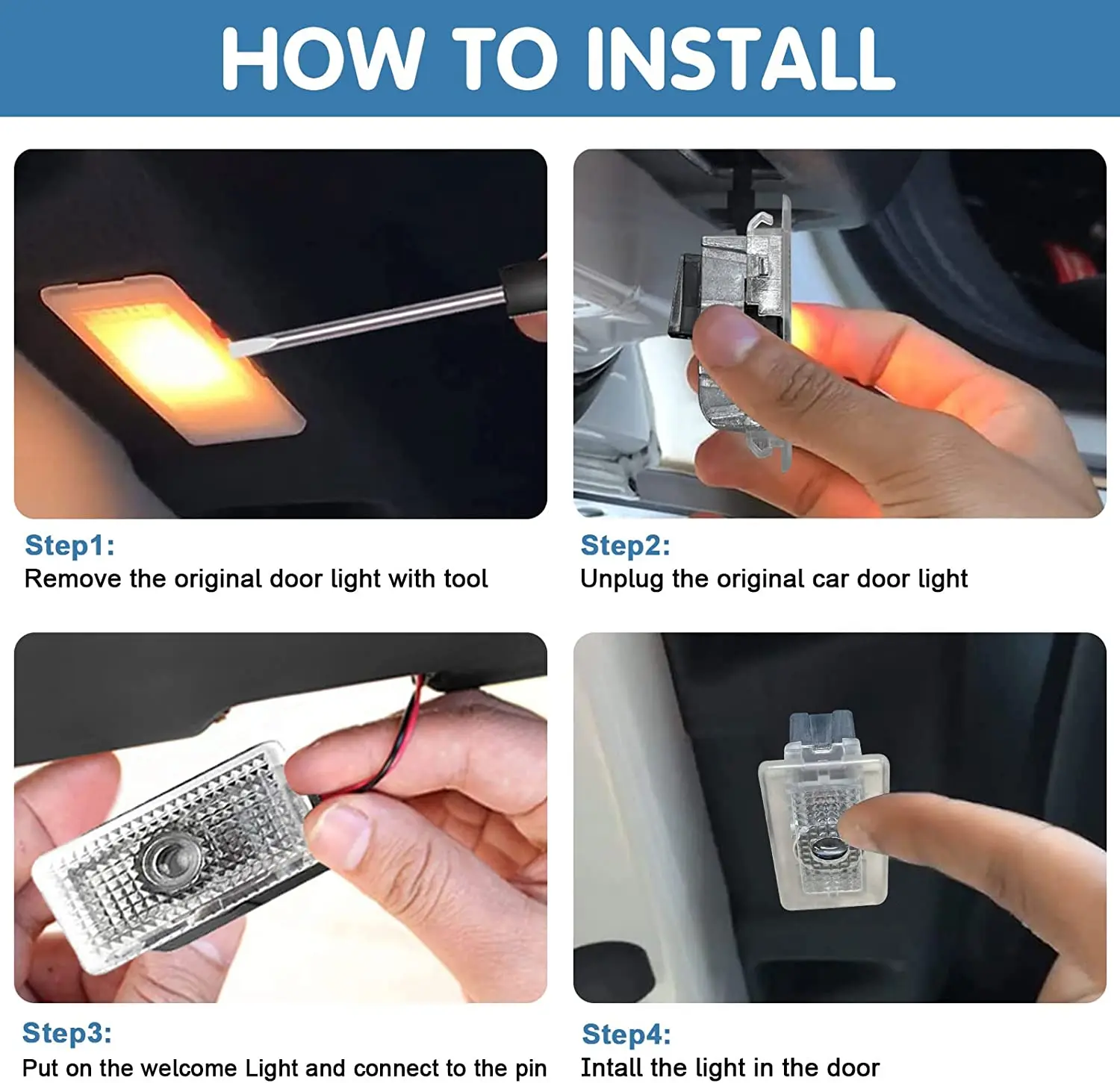 HOW TO INSTALL

Step1:
Remove the original door light with tool

Step2:
Unplug the original car door light

Step3:
Put on the welcome Light and connect to the pin

Step4:
Intall the light in the door