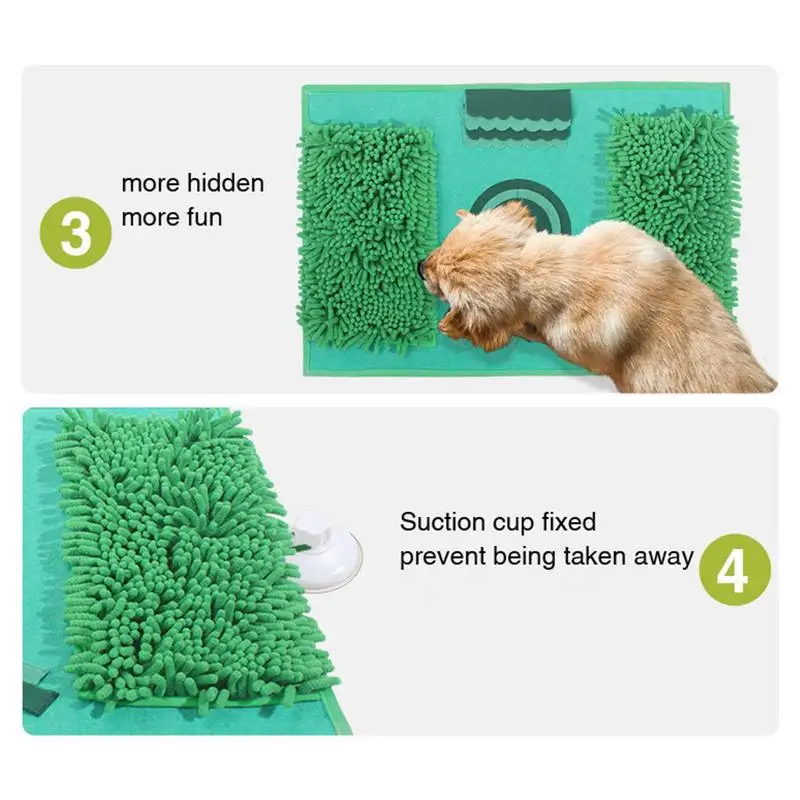 3
more hidden
more fun

Suction cup fixed
prevent being taken away
4