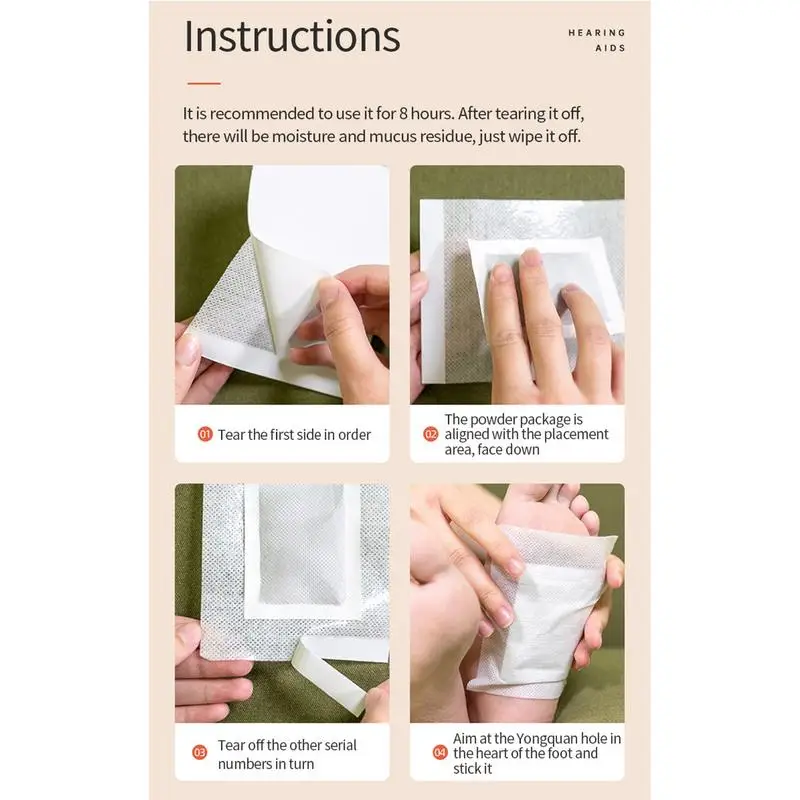 Instructions

HEARING AIDS

It is recommended to use it for 8 hours. After tearing it off, there will be moisture and mucus residue, just wipe it off.

01 Tear the first side in order

02 The powder package is aligned with the placement area, face down

03 Tear off the other serial numbers in turn

04 Aim at the Yongquan hole in the heart of the foot and stick it