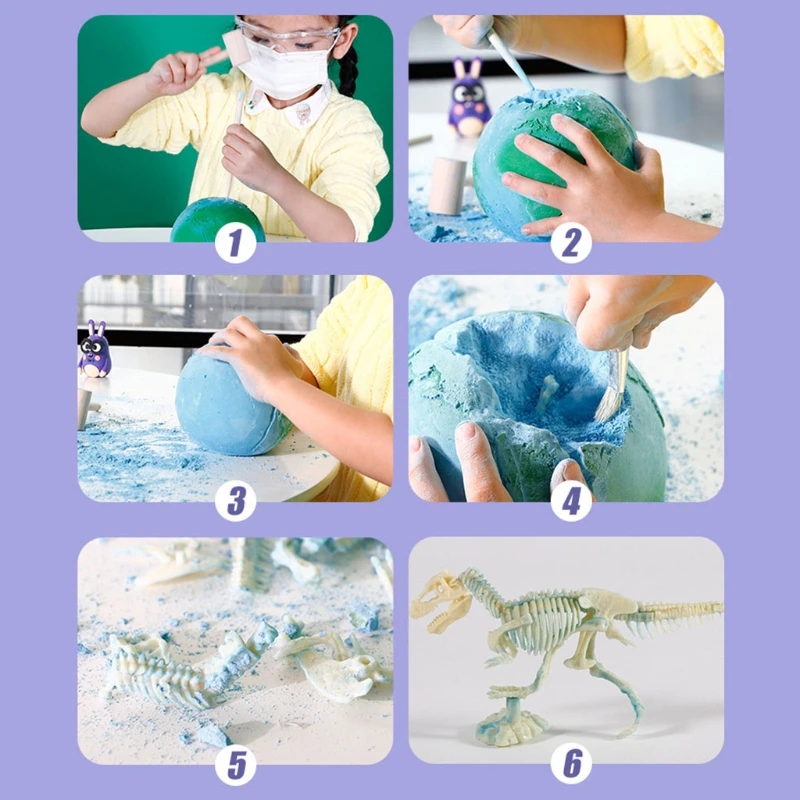 1
2
3
4
5
6