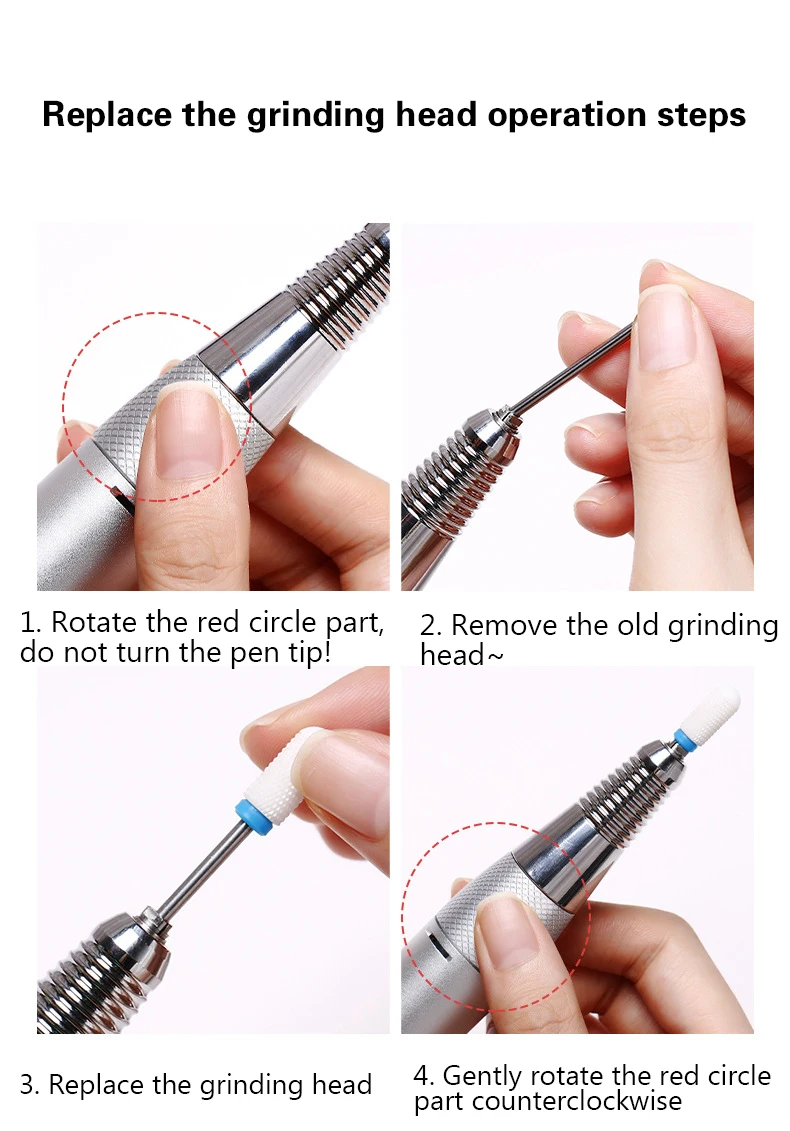 Replace the grinding head operation steps

1. Rotate the red circle part, do not turn the pen tip!

2. Remove the old grinding head~

3. Replace the grinding head

4. Gently rotate the red circle part counterclockwise