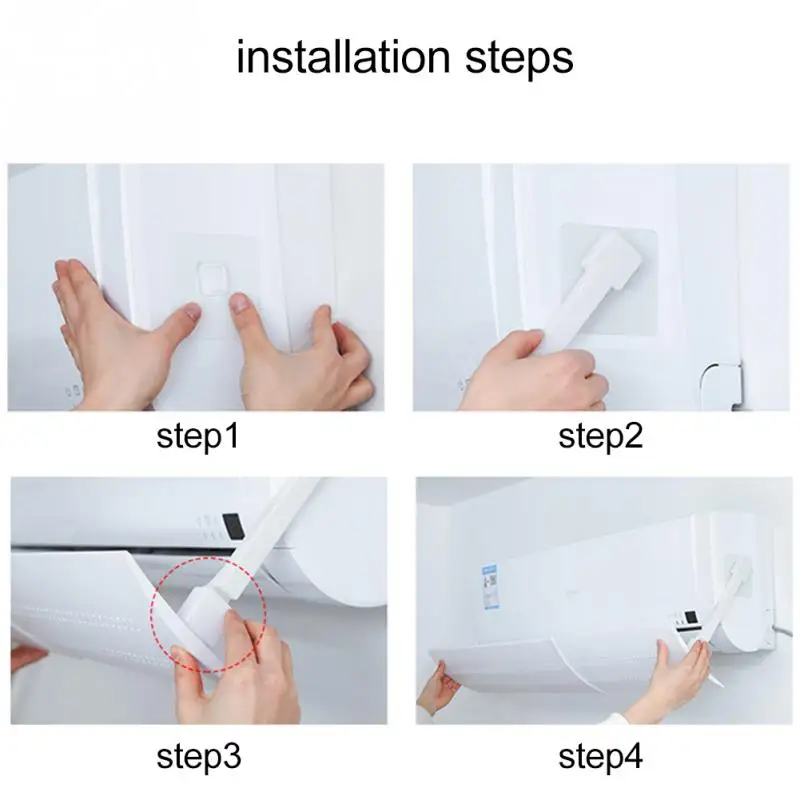 installation steps

step1

step2

step3

step4