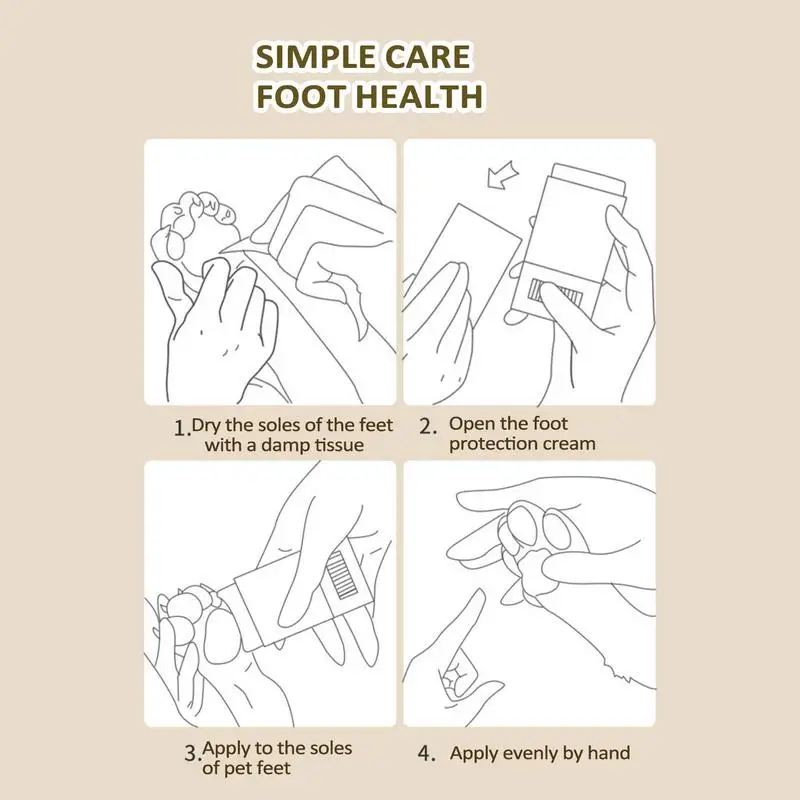 SIMPLE CARE
FOOT HEALTH

1. Dry the soles of the feet with a damp tissue

2. Open the foot protection cream

3. Apply to the soles of pet feet

4. Apply evenly by hand