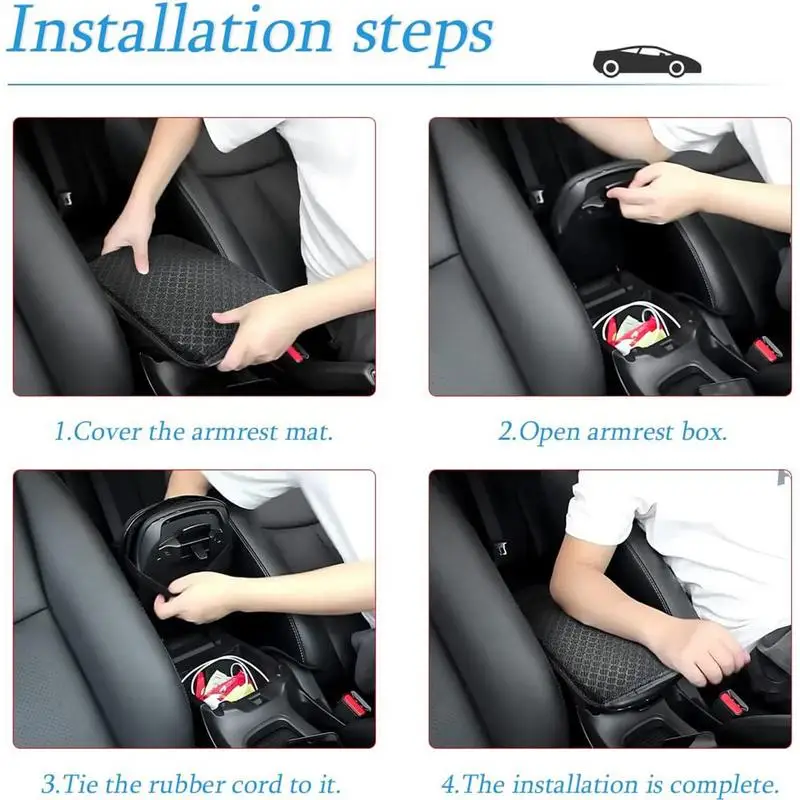 Installation steps

1.Cover the armrest mat.

2.Open armrest box.

3.Tie the rubber cord to it.

4.The installation is complete.