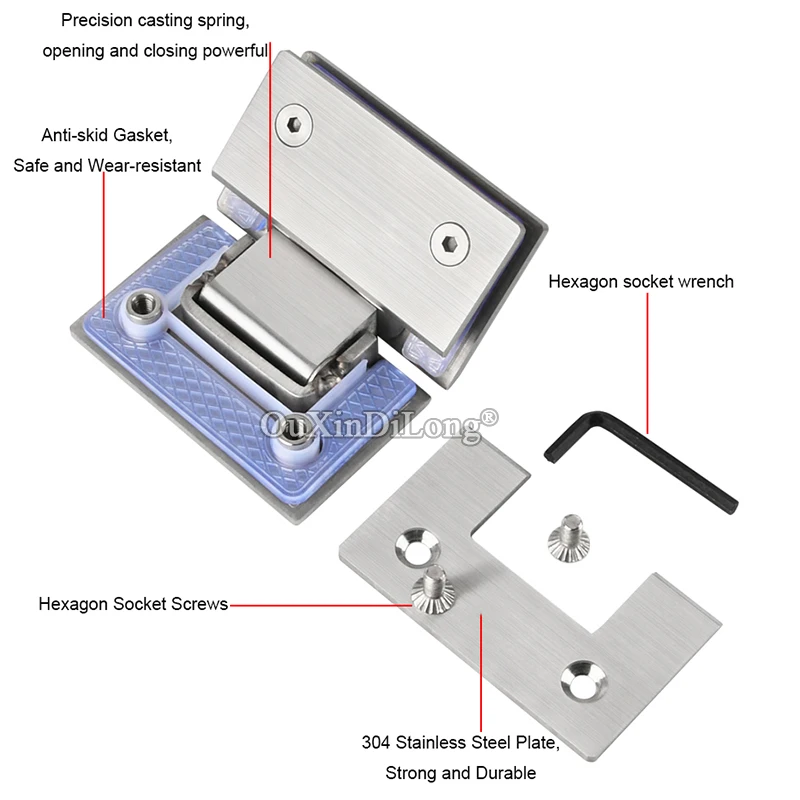 Precision casting spring,
opening and closing powerful

Anti-skid Gasket,
Safe and Wear-resistant

Hexagon socket wrench

OuXinDiLong®

Hexagon Socket Screws

304 Stainless Steel Plate,
Strong and Durable