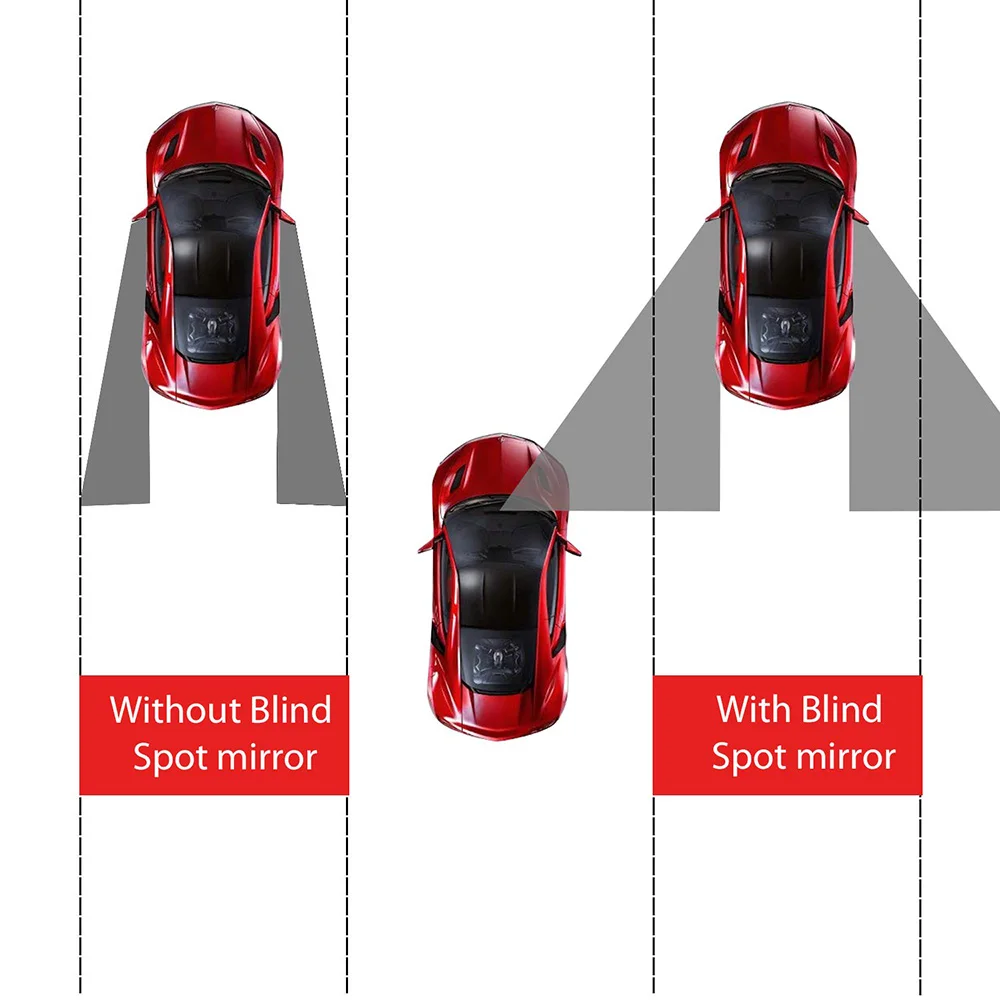 Without Blind Spot mirror

With Blind Spot mirror