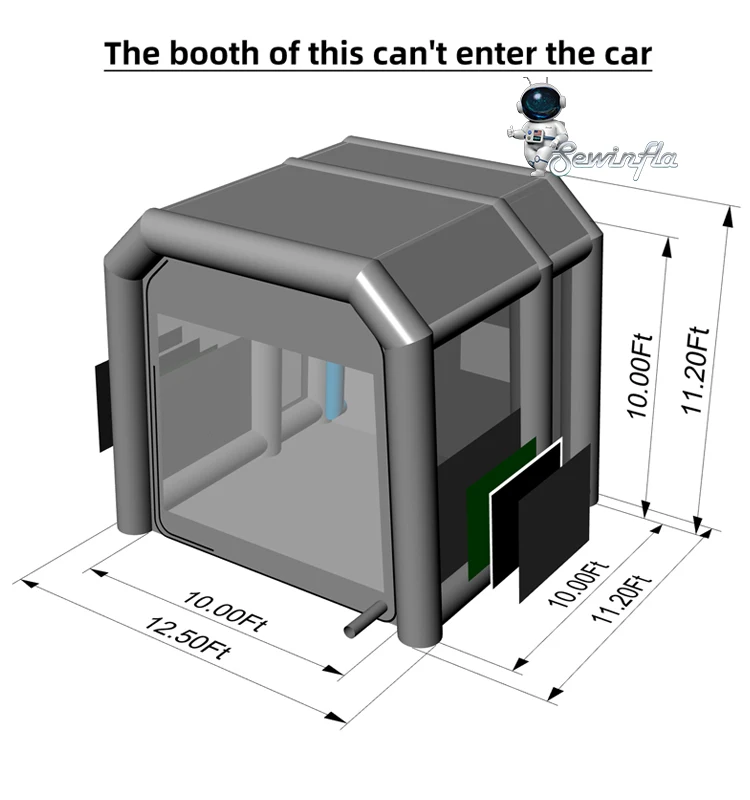 The booth of this can't enter the car

Sewinfla

10.00Ft
11.20Ft
10.00Ft
12.50Ft
10.00Ft
11.20Ft