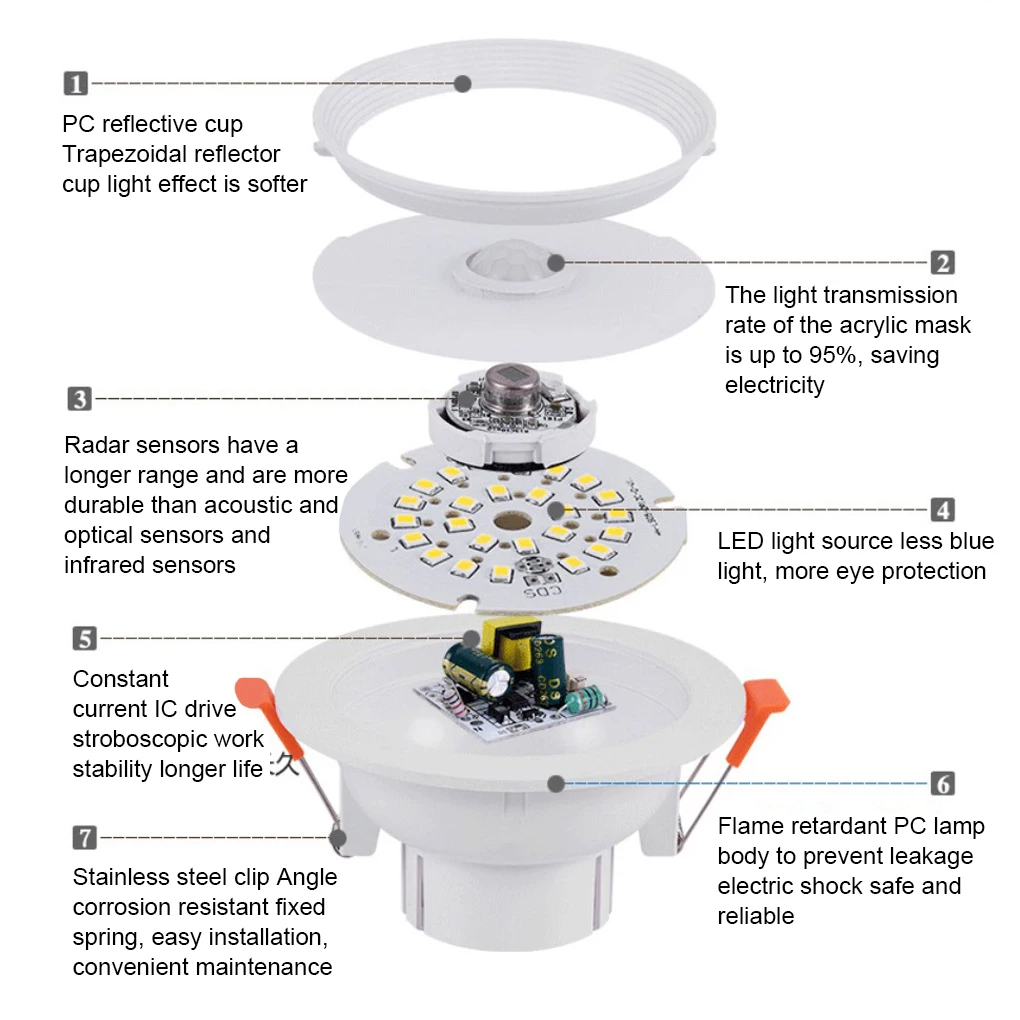 1

PC reflective cup
Trapezoidal reflector
cup light effect is softer

2

The light transmission rate of the acrylic mask is up to 95%, saving electricity

3

Radar sensors have a longer range and are more durable than acoustic and optical sensors and infrared sensors

4

LED light source less blue light, more eye protection

CDS

5

Constant current IC drive stroboscopic work stability longer life 久

6

Flame retardant PC lamp body to prevent leakage electric shock safe and reliable

7

Stainless steel clip Angle corrosion resistant fixed spring, easy installation, convenient maintenance