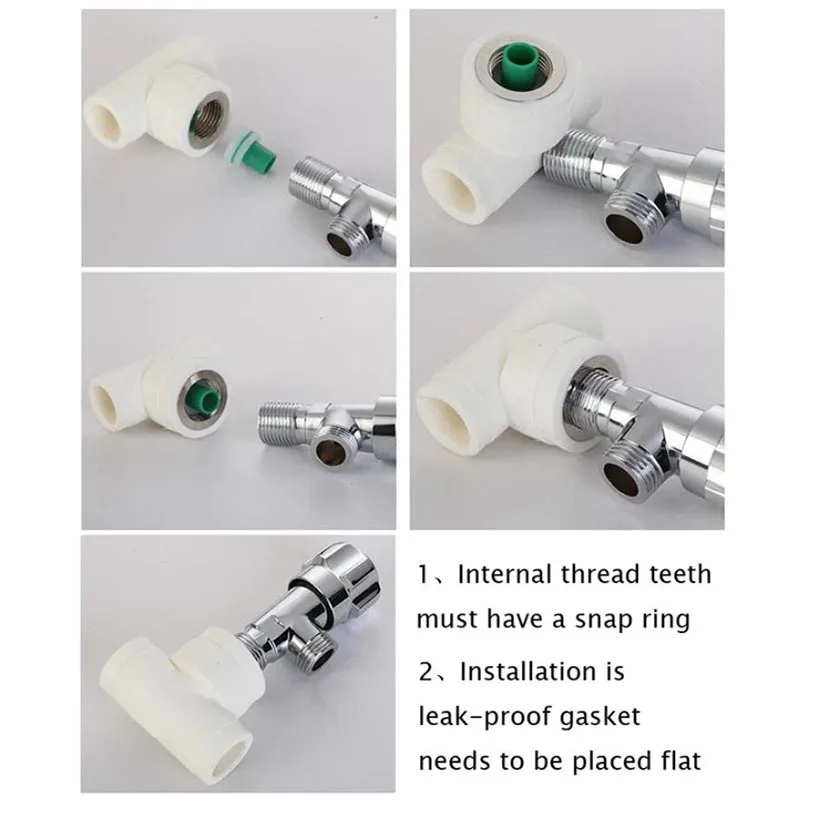 1、Internal thread teeth must have a snap ring

2、Installation is leak-proof gasket needs to be placed flat