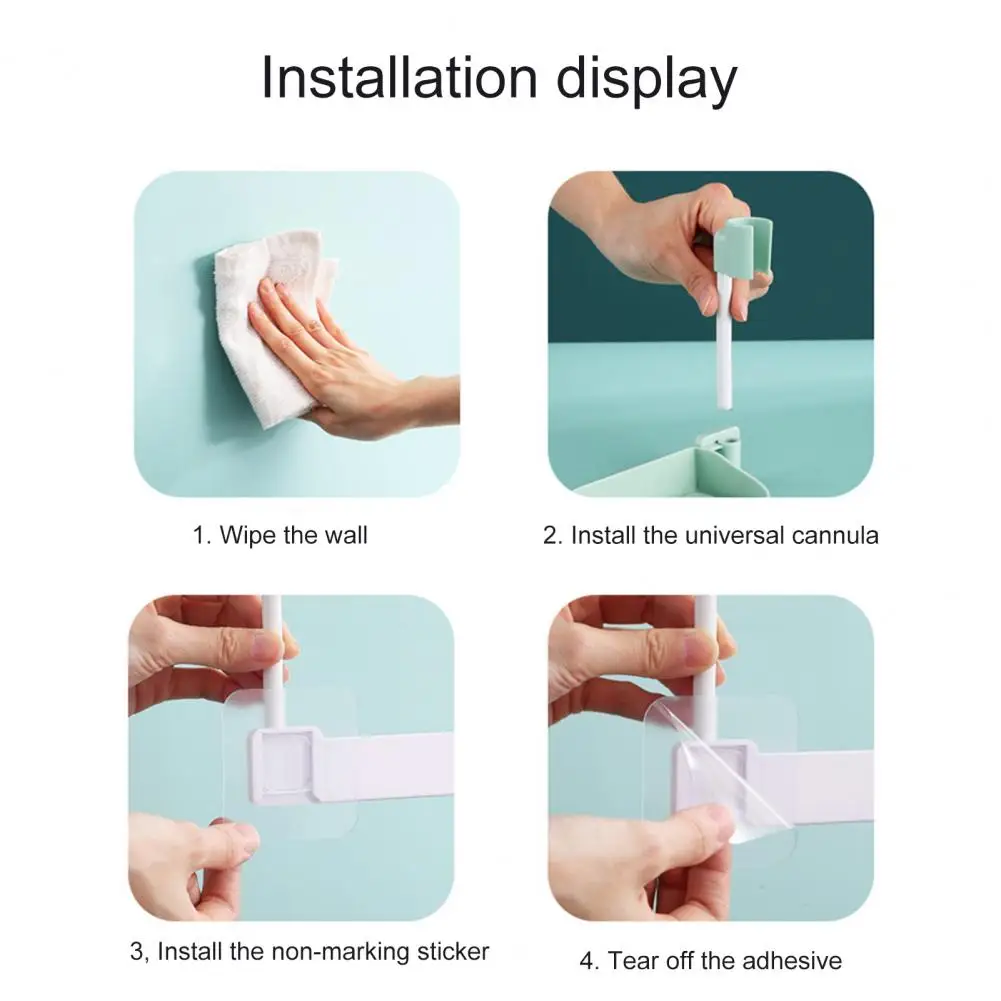 Installation display

1. Wipe the wall

2. Install the universal cannula

3, Install the non-marking sticker

4. Tear off the adhesive