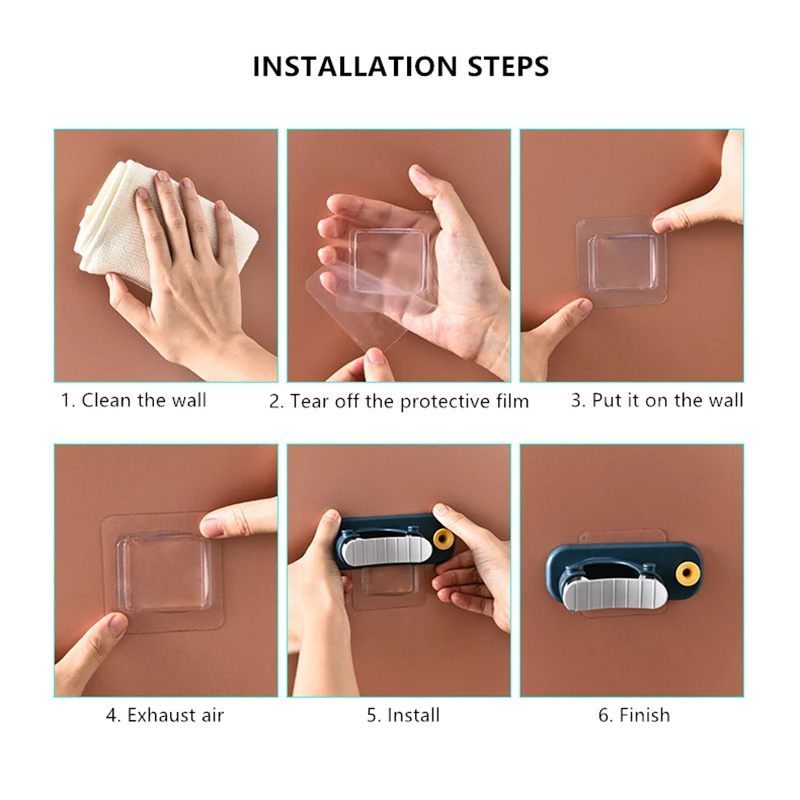 INSTALLATION STEPS

1. Clean the wall

2. Tear off the protective film

3. Put it on the wall

4. Exhaust air

5. Install

6. Finish