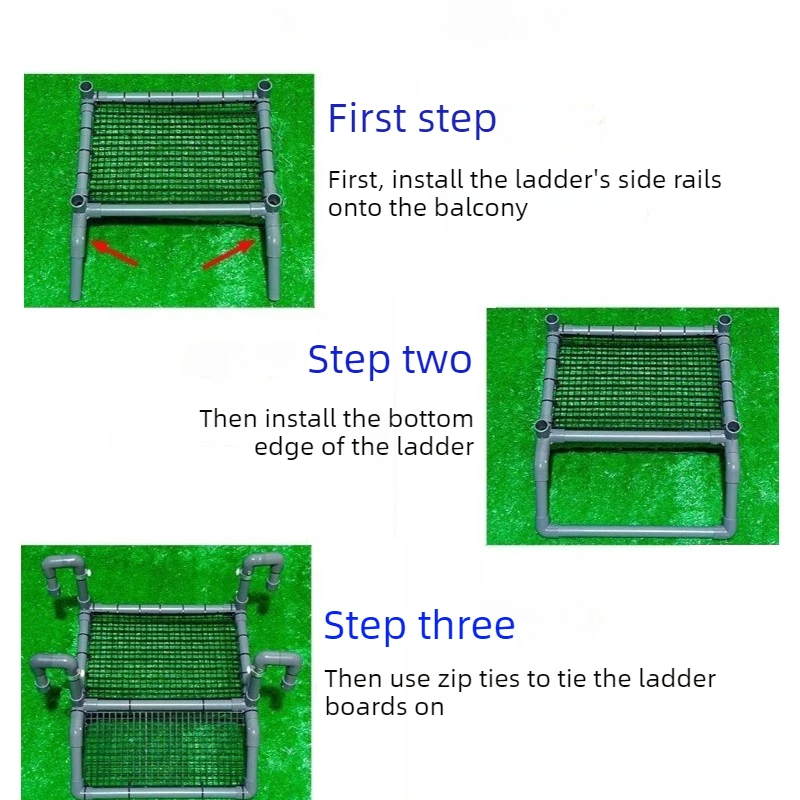 First step

First, install the ladder's side rails onto the balcony

Step two

Then install the bottom edge of the ladder

Step three

Then use zip ties to tie the ladder boards on