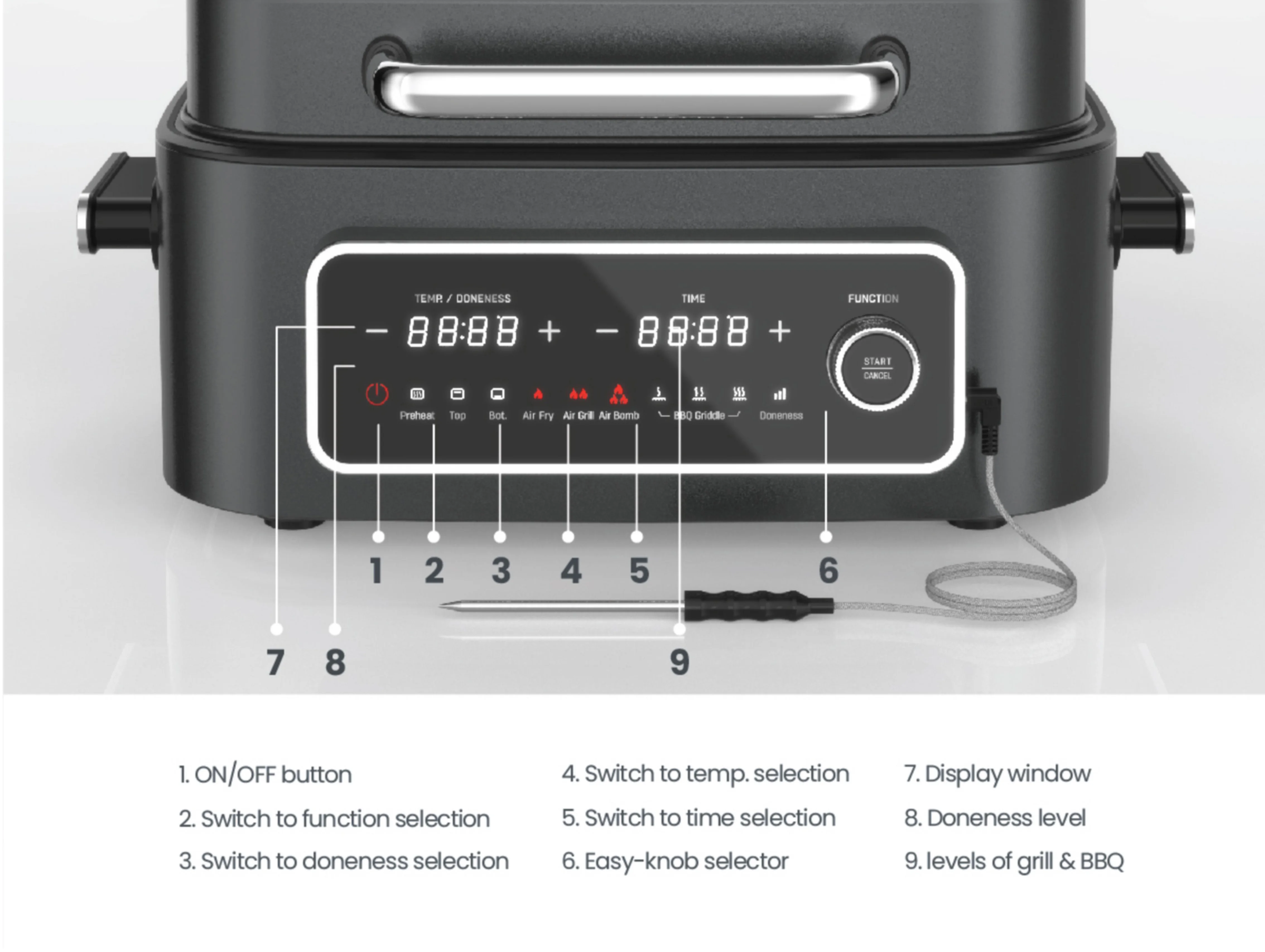 TEMP. / DONENESS

TIME

FUNCTION

− 88:88 + − 88:88 +

START
CANCEL

Preheat Top Bot. Air Fry Air Grill Air Bomb BBQ Griddle Doneness

1 2 3 4 5 6

7 8 9

1. ON/OFF button
2. Switch to function selection
3. Switch to doneness selection

4. Switch to temp. selection
5. Switch to time selection
6. Easy-knob selector

7. Display window
8. Doneness level
9. levels of grill & BBQ