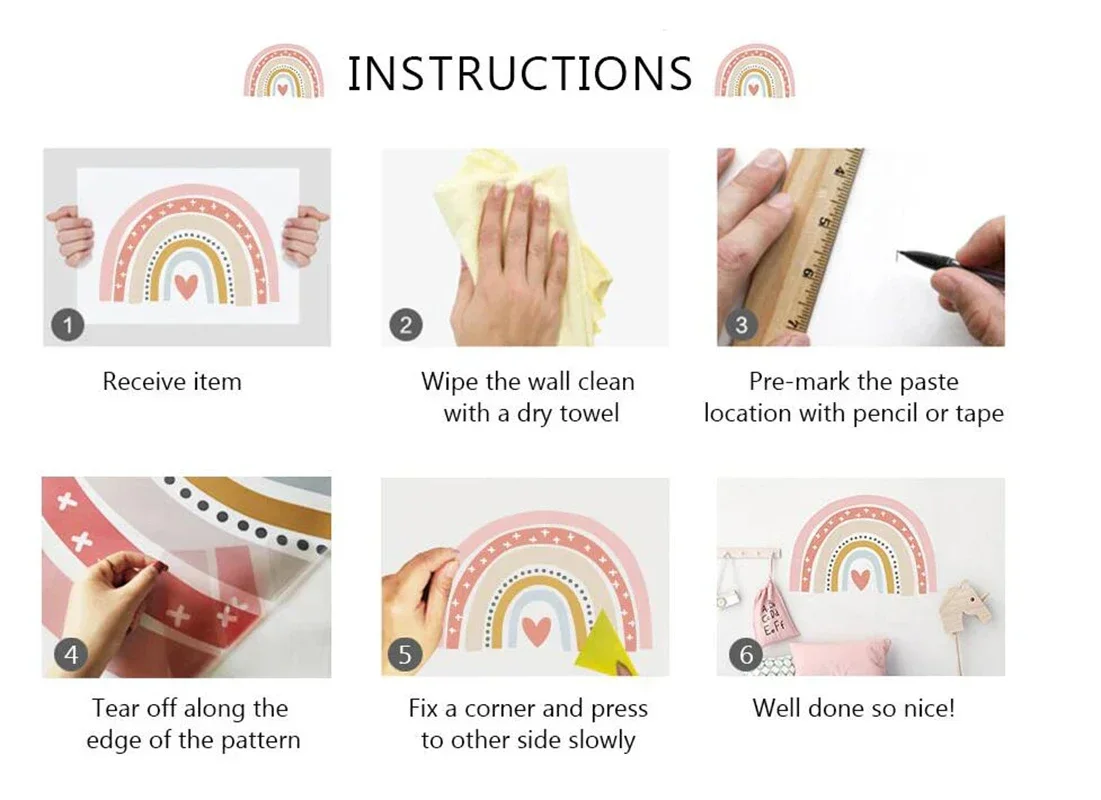 INSTRUCTIONS

1
Receive item

2
Wipe the wall clean with a dry towel

3
Pre-mark the paste location with pencil or tape

4
Tear off along the edge of the pattern

5
Fix a corner and press to other side slowly

6
Well done so nice!