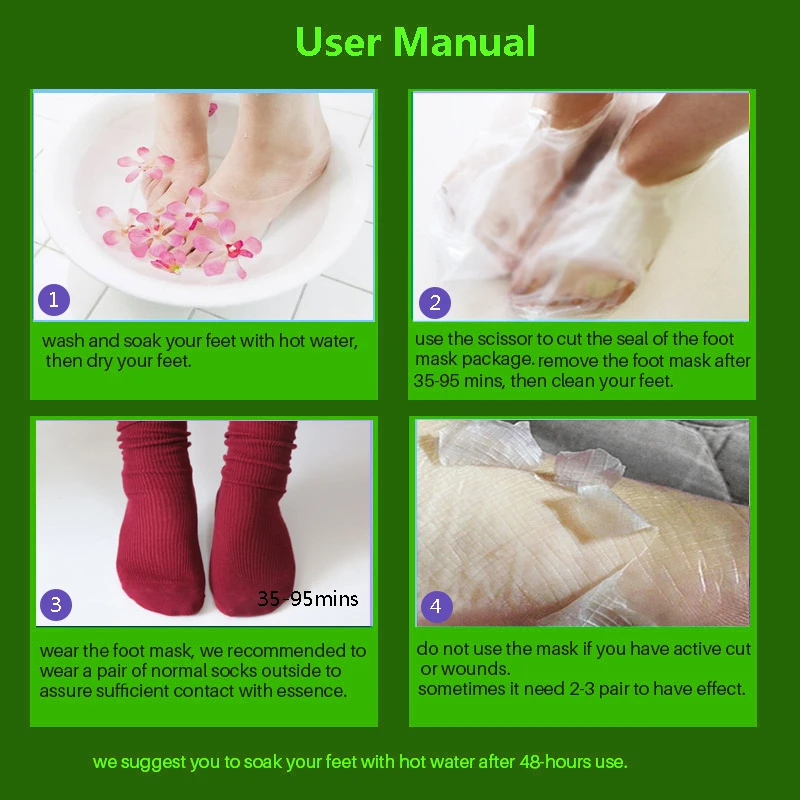 User Manual

1

wash and soak your feet with hot water, then dry your feet.

2

use the scissor to cut the seal of the foot mask package. remove the foot mask after 35-95 mins, then clean your feet.

3

35-95mins

wear the foot mask, we recommended to wear a pair of normal socks outside to assure sufficient contact with essence.

4

do not use the mask if you have active cut or wounds.
sometimes it need 2-3 pair to have effect.

we suggest you to soak your feet with hot water after 48-hours use.