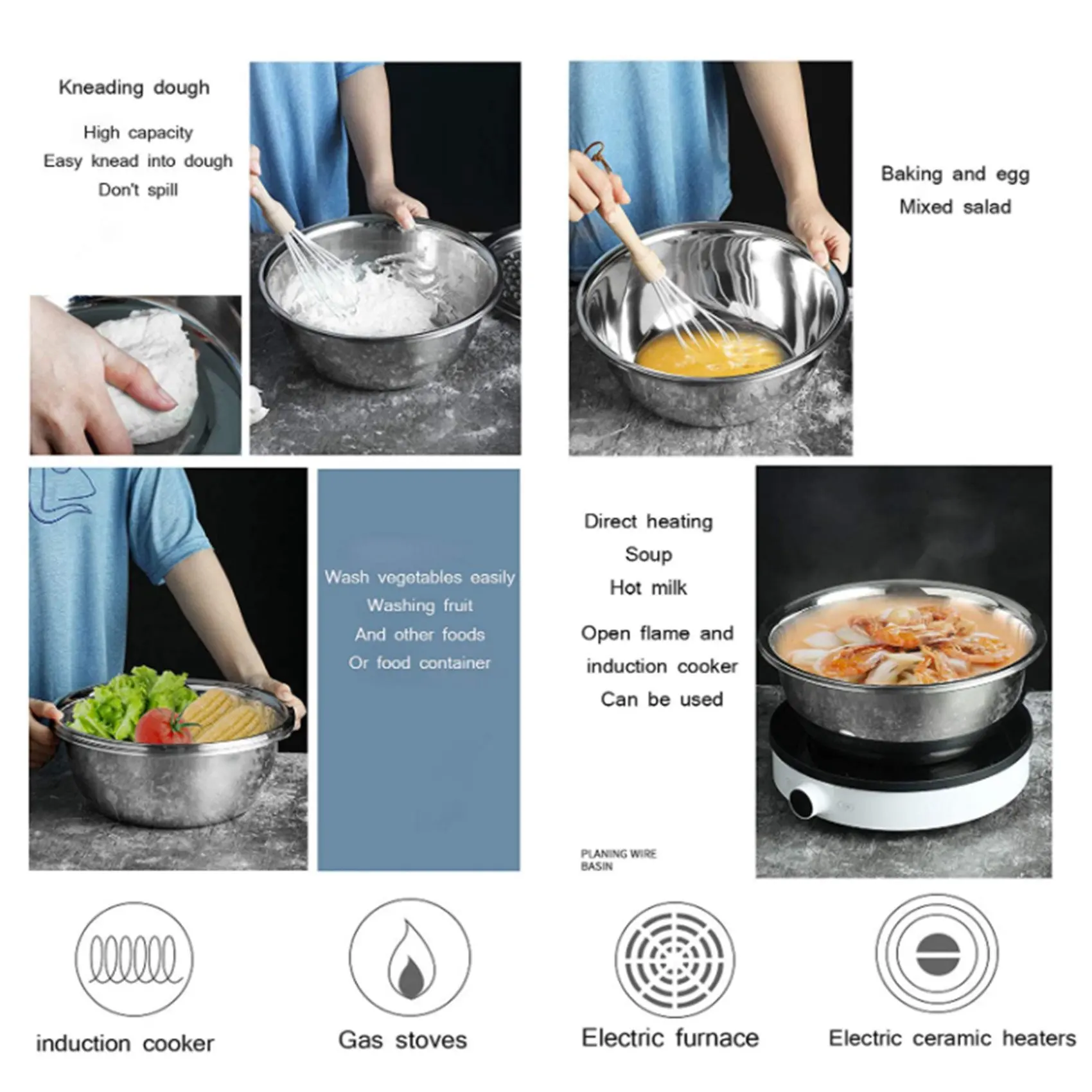 Kneading dough

High capacity
Easy knead into dough
Don't spill

Baking and egg
Mixed salad

Wash vegetables easily
Washing fruit
And other foods
Or food container

Direct heating
Soup
Hot milk

Open flame and
induction cooker
Can be used

PLANING WIRE
BASIN

induction cooker

Gas stoves

Electric furnace

Electric ceramic heaters