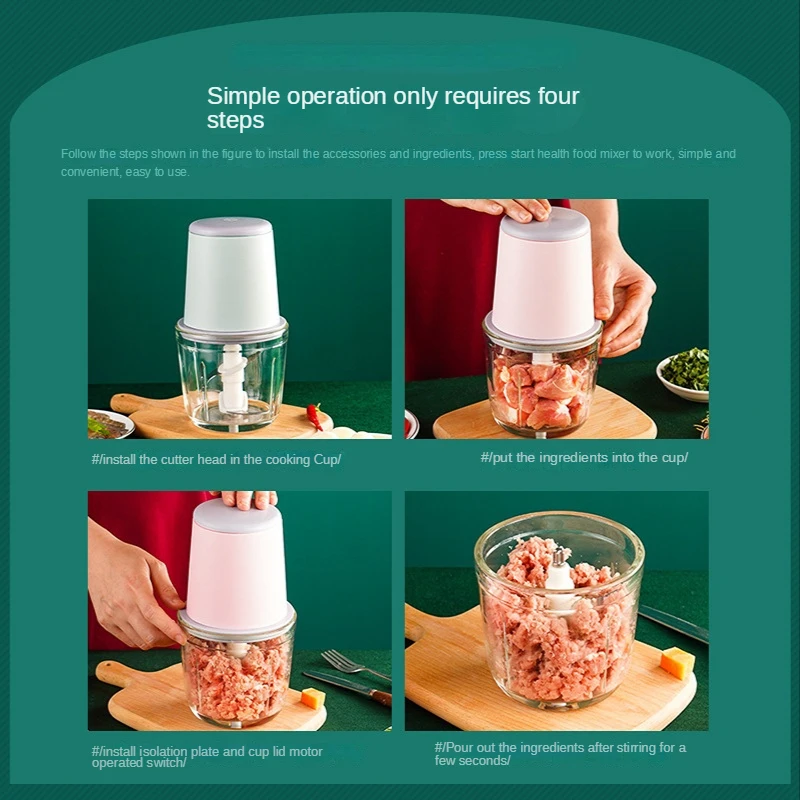 Simple operation only requires four steps

Follow the steps shown in the figure to install the accessories and ingredients, press start health food mixer to work, simple and convenient, easy to use.

#/install the cutter head in the cooking Cup/

#/put the ingredients into the cup/

#/install isolation plate and cup lid motor operated switch/

#/Pour out the ingredients after stirring for a few seconds/