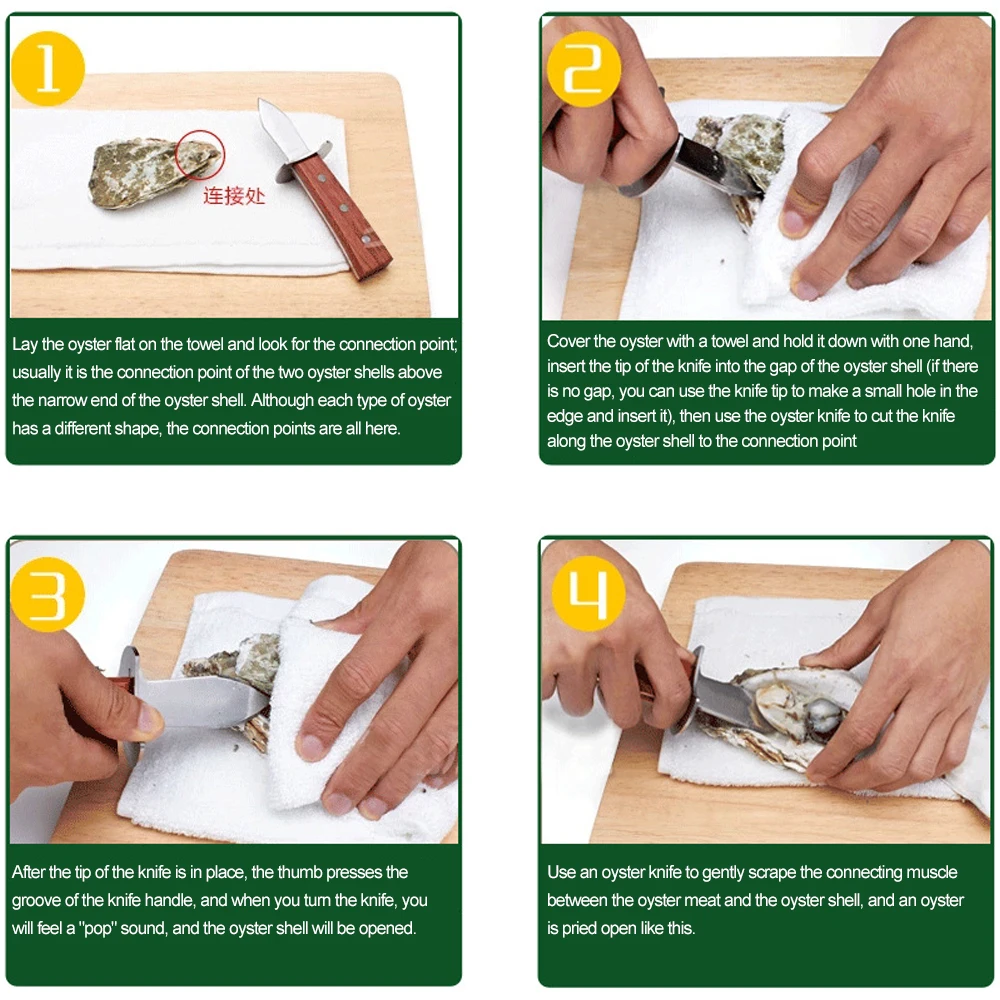 1

连接处

Lay the oyster flat on the towel and look for the connection point; usually it is the connection point of the two oyster shells above the narrow end of the oyster shell. Although each type of oyster has a different shape, the connection points are all here.

2

Cover the oyster with a towel and hold it down with one hand, insert the tip of the knife into the gap of the oyster shell (if there is no gap, you can use the knife tip to make a small hole in the edge and insert it), then use the oyster knife to cut the knife along the oyster shell to the connection point

3

After the tip of the knife is in place, the thumb presses the groove of the knife handle, and when you turn the knife, you will feel a "pop" sound, and the oyster shell will be opened.

4

Use an oyster knife to gently scrape the connecting muscle between the oyster meat and the oyster shell, and an oyster is pried open like this.