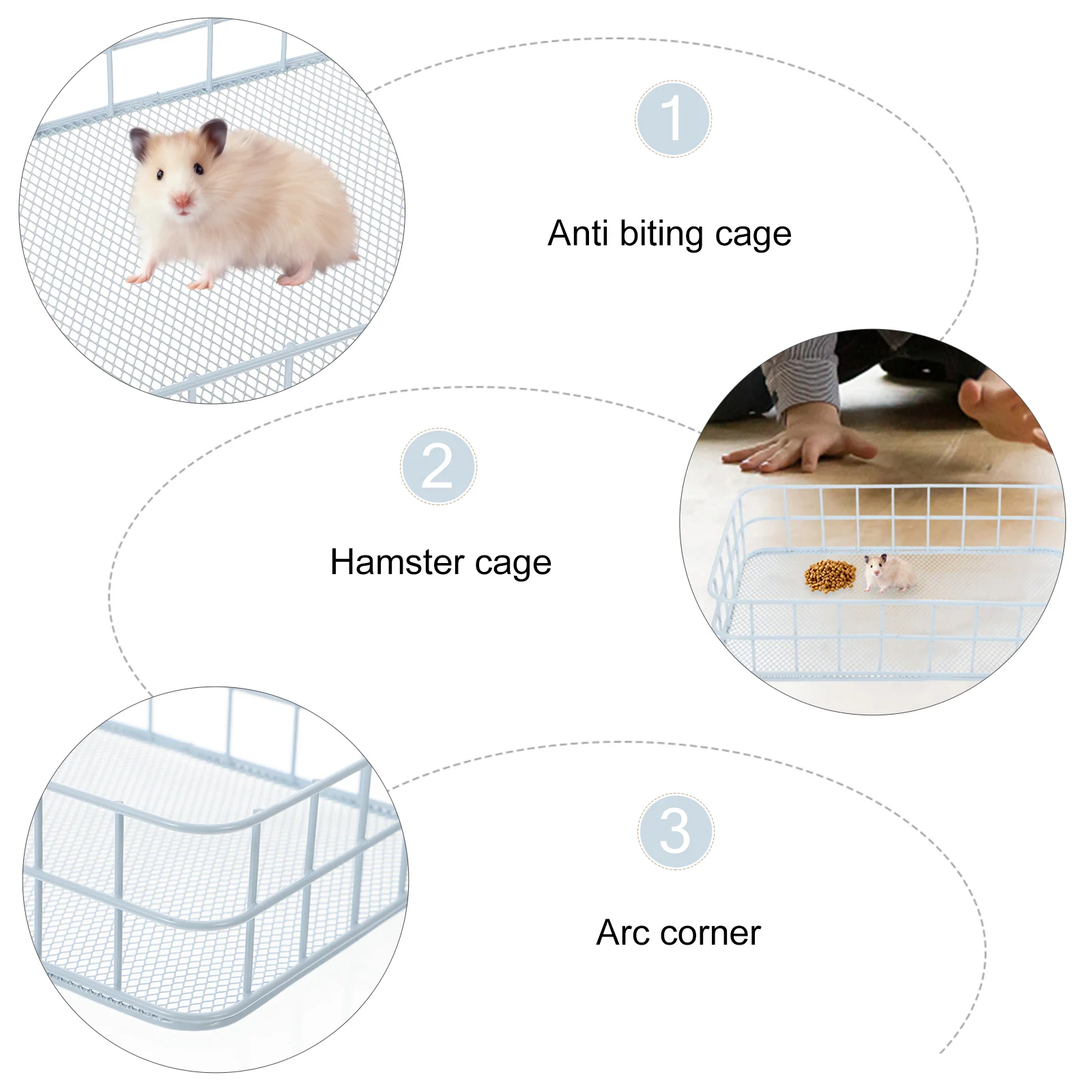 1

Anti biting cage

2

Hamster cage

3

Arc corner