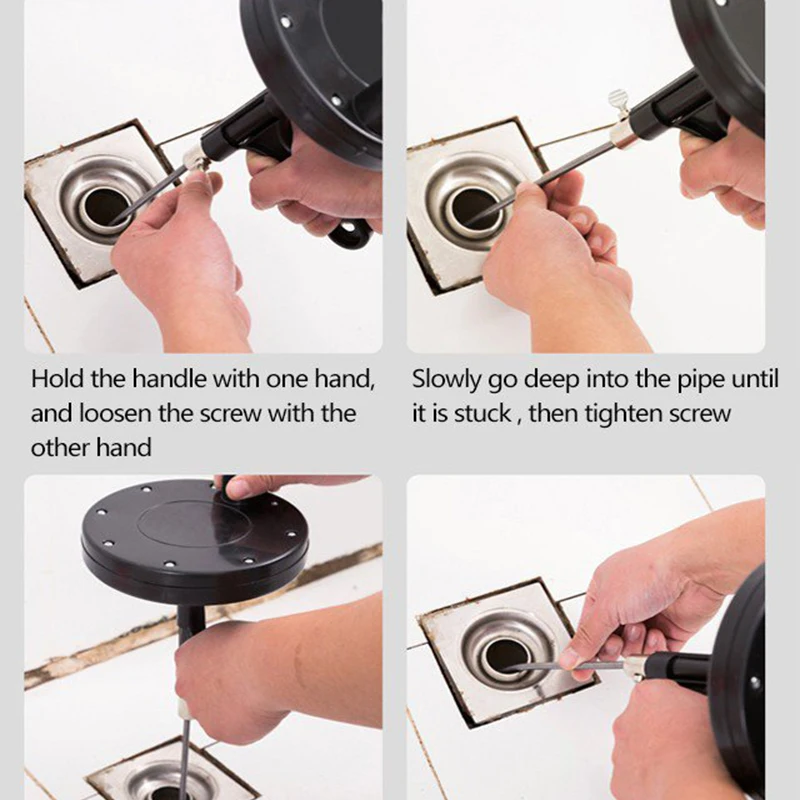 Hold the handle with one hand, and loosen the screw with the other hand

Slowly go deep into the pipe until it is stuck , then tighten screw