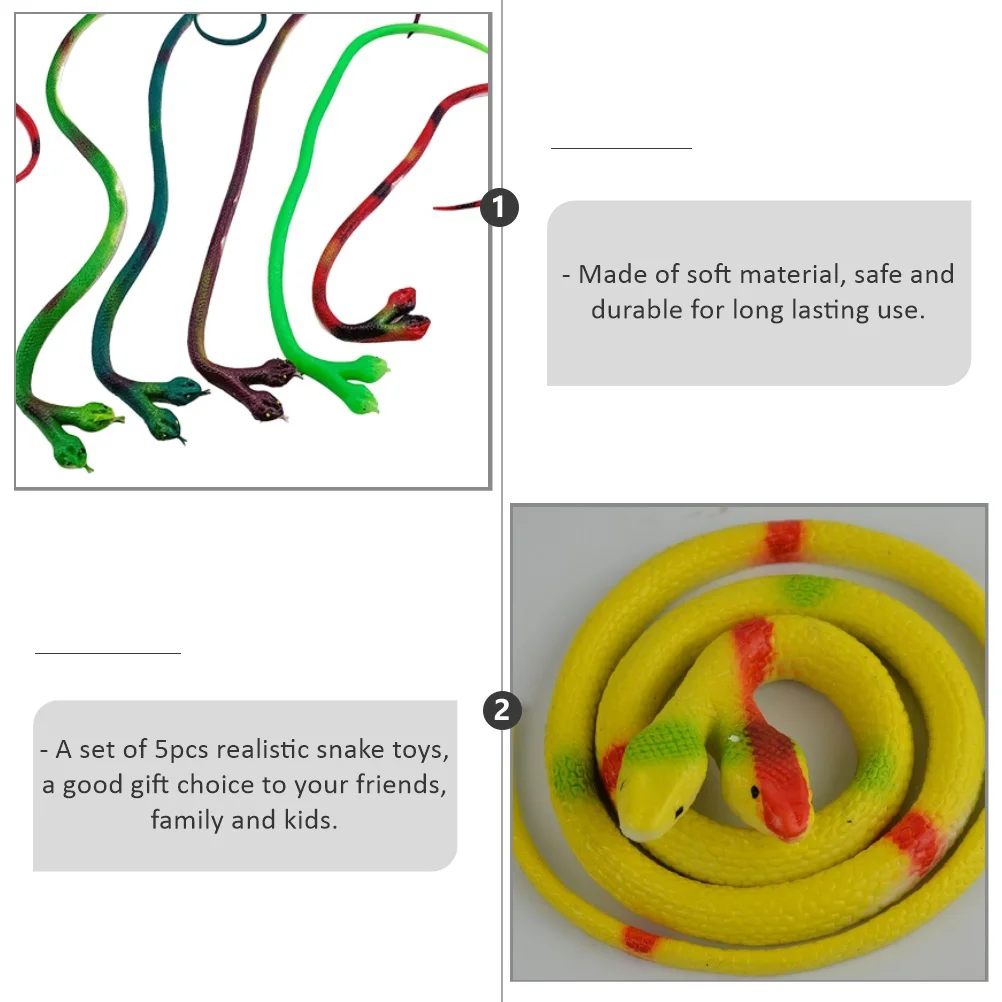 1

- Made of soft material, safe and durable for long lasting use.

2

- A set of 5pcs realistic snake toys, a good gift choice to your friends, family and kids.