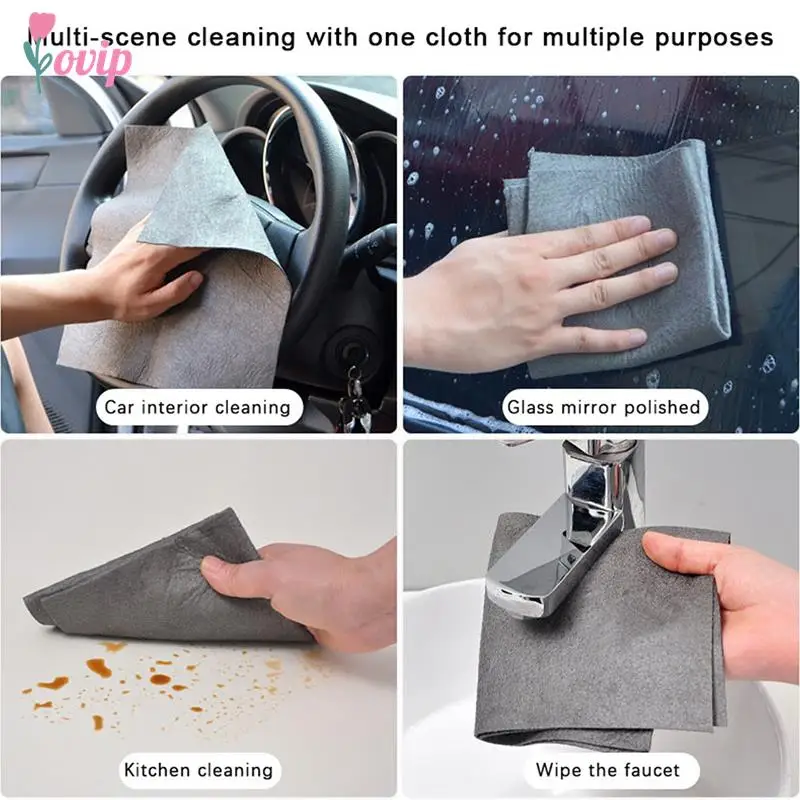 ovip
Multi-scene cleaning with one cloth for multiple purposes

Car interior cleaning

Glass mirror polished

Kitchen cleaning

Wipe the faucet