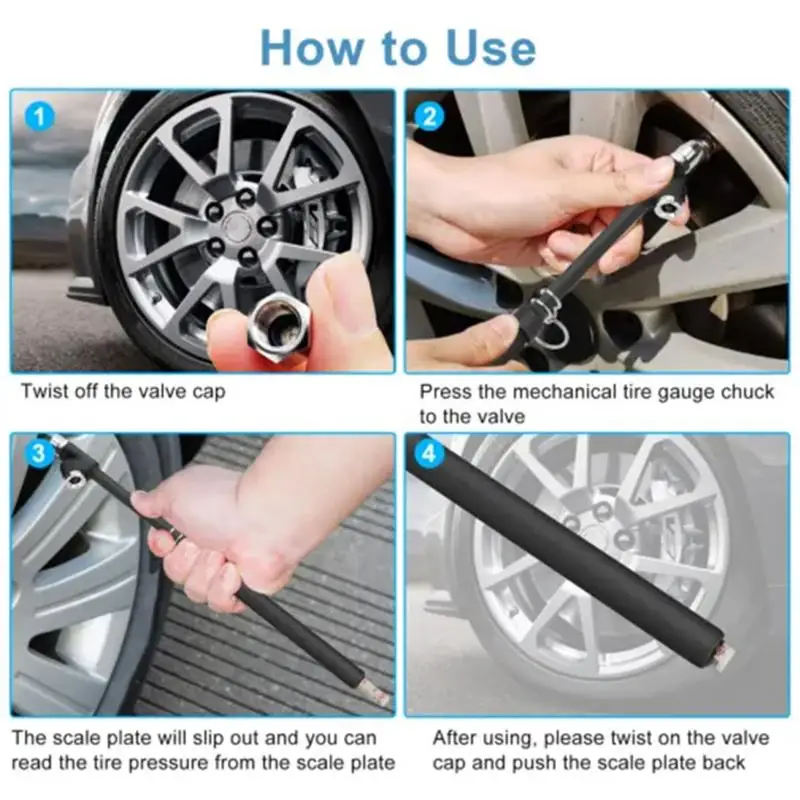 How to Use

1

Twist off the valve cap

2

Press the mechanical tire gauge chuck to the valve

3

The scale plate will slip out and you can read the tire pressure from the scale plate

4

After using, please twist on the valve cap and push the scale plate back