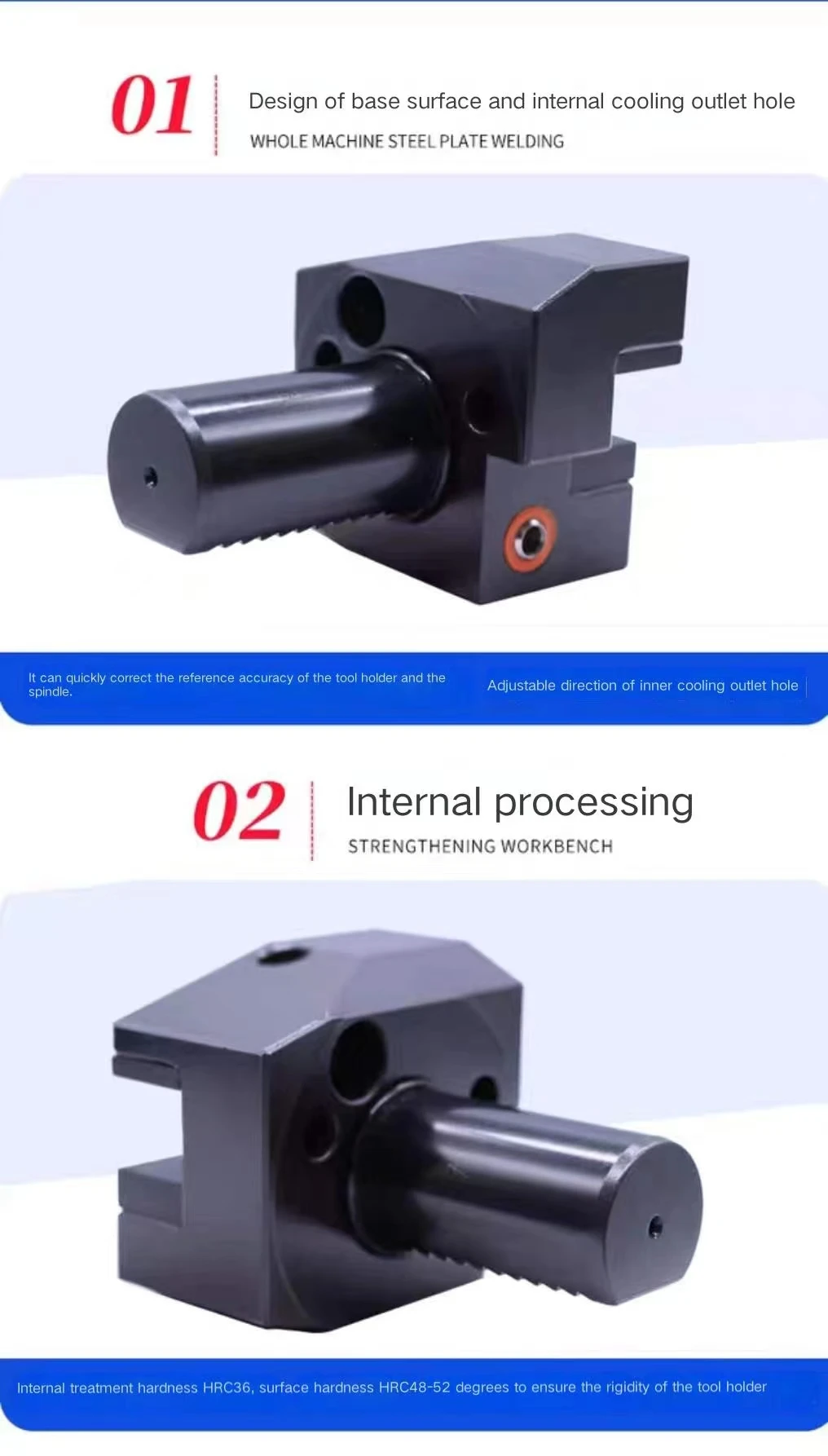 01

Design of base surface and internal cooling outlet hole

WHOLE MACHINE STEEL PLATE WELDING

It can quickly correct the reference accuracy of the tool holder and the spindle.

Adjustable direction of inner cooling outlet hole

02

Internal processing

STRENGTHENING WORKBENCH

Internal treatment hardness HRC36, surface hardness HRC48-52 degrees to ensure the rigidity of the tool holder