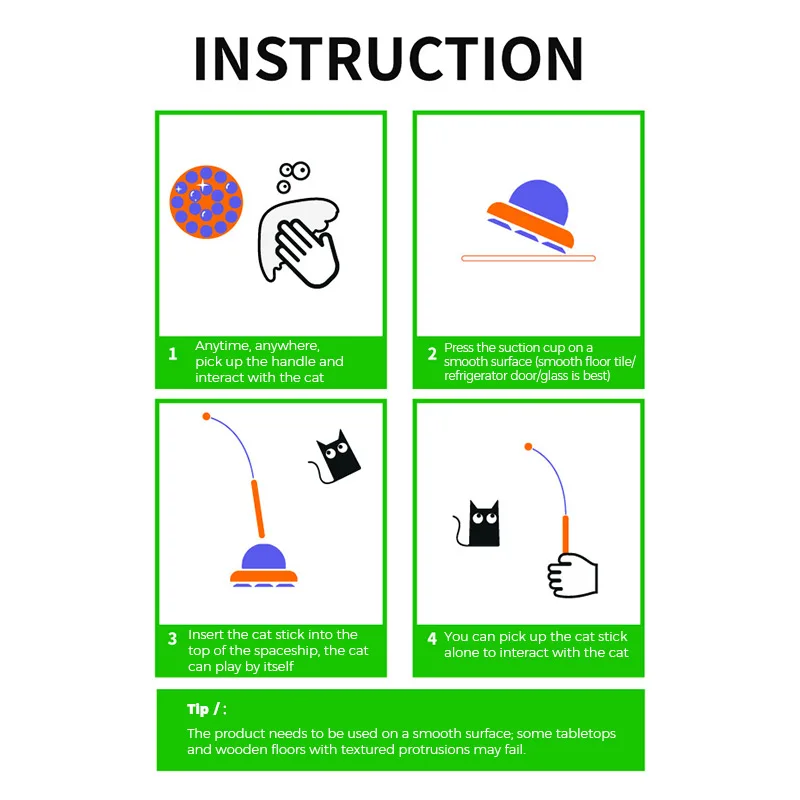 INSTRUCTION

1 Anytime, anywhere, pick up the handle and interact with the cat

2 Press the suction cup on a smooth surface (smooth floor tile/ refrigerator door/glass is best)

3 Insert the cat stick into the top of the spaceship, the cat can play by itself

4 You can pick up the cat stick alone to interact with the cat

Tip / :

The product needs to be used on a smooth surface; some tabletops and wooden floors with textured protrusions may fail.