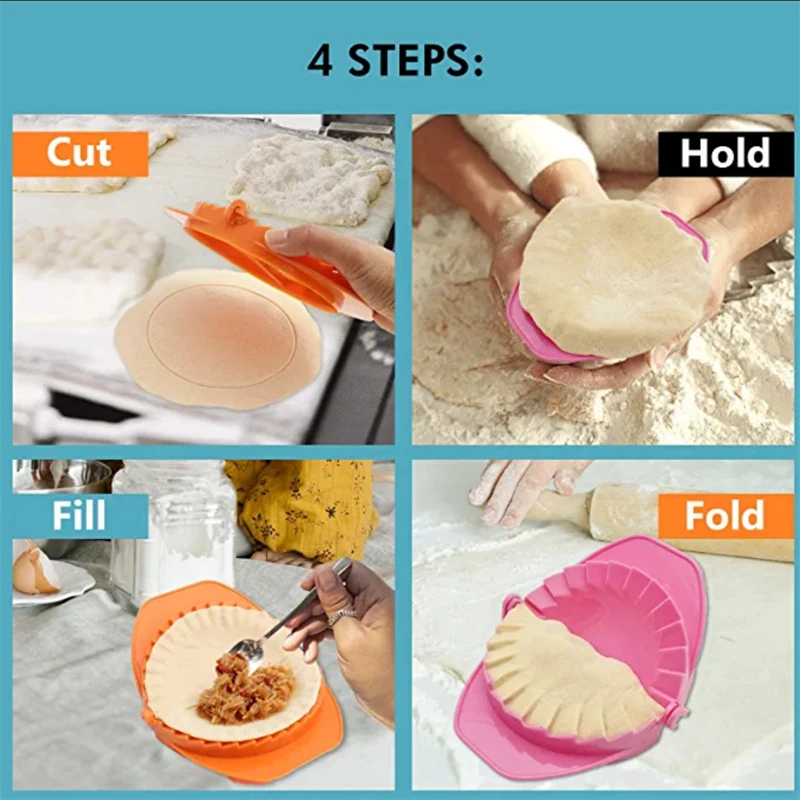 4 STEPS:

Cut

Hold

Fill

Fold