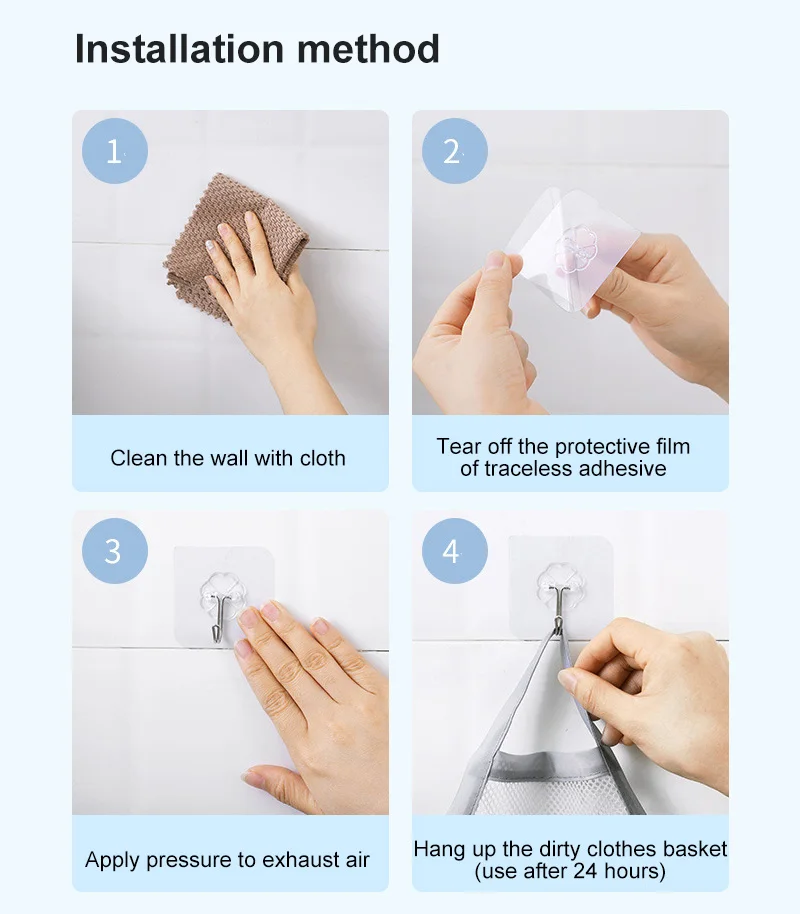 Installation method

1

Clean the wall with cloth

2

Tear off the protective film of traceless adhesive

3

Apply pressure to exhaust air

4

Hang up the dirty clothes basket (use after 24 hours)