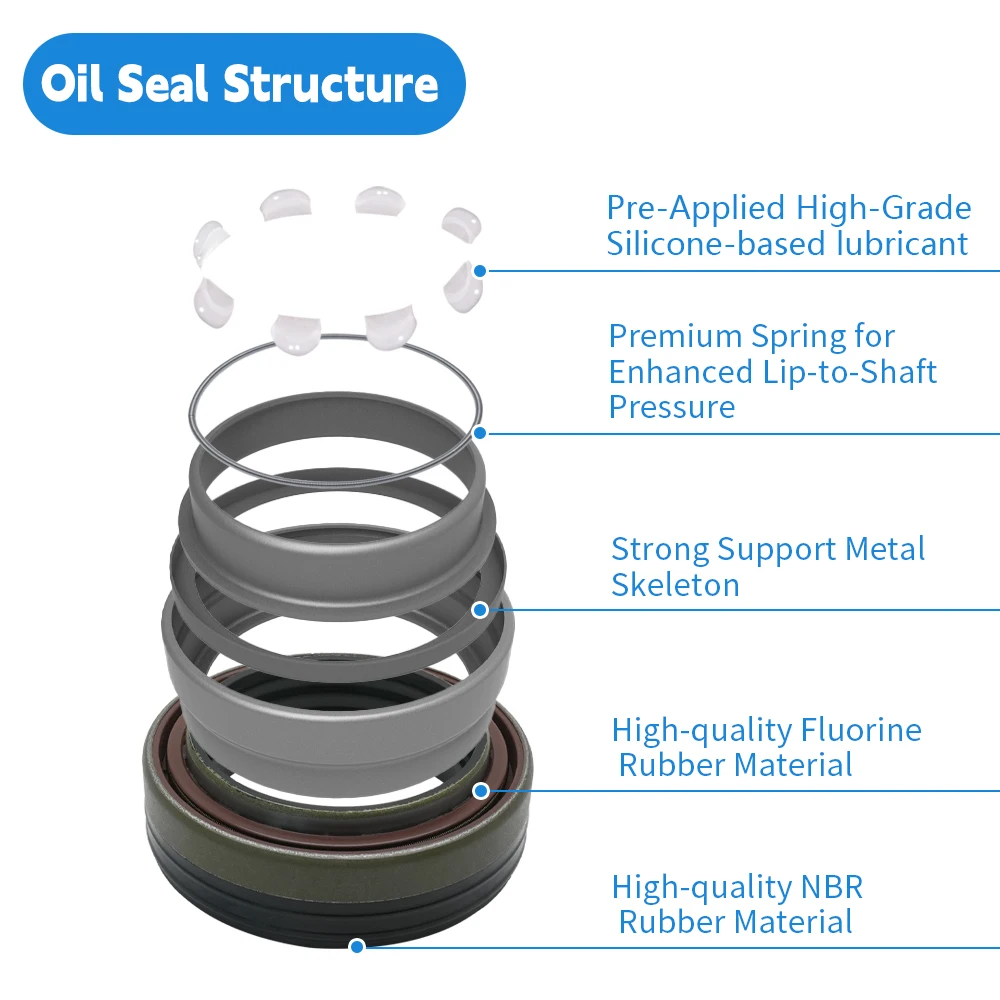 Oil Seal Structure

Pre-Applied High-Grade Silicone-based lubricant

Premium Spring for Enhanced Lip-to-Shaft Pressure

Strong Support Metal Skeleton

High-quality Fluorine Rubber Material

High-quality NBR Rubber Material