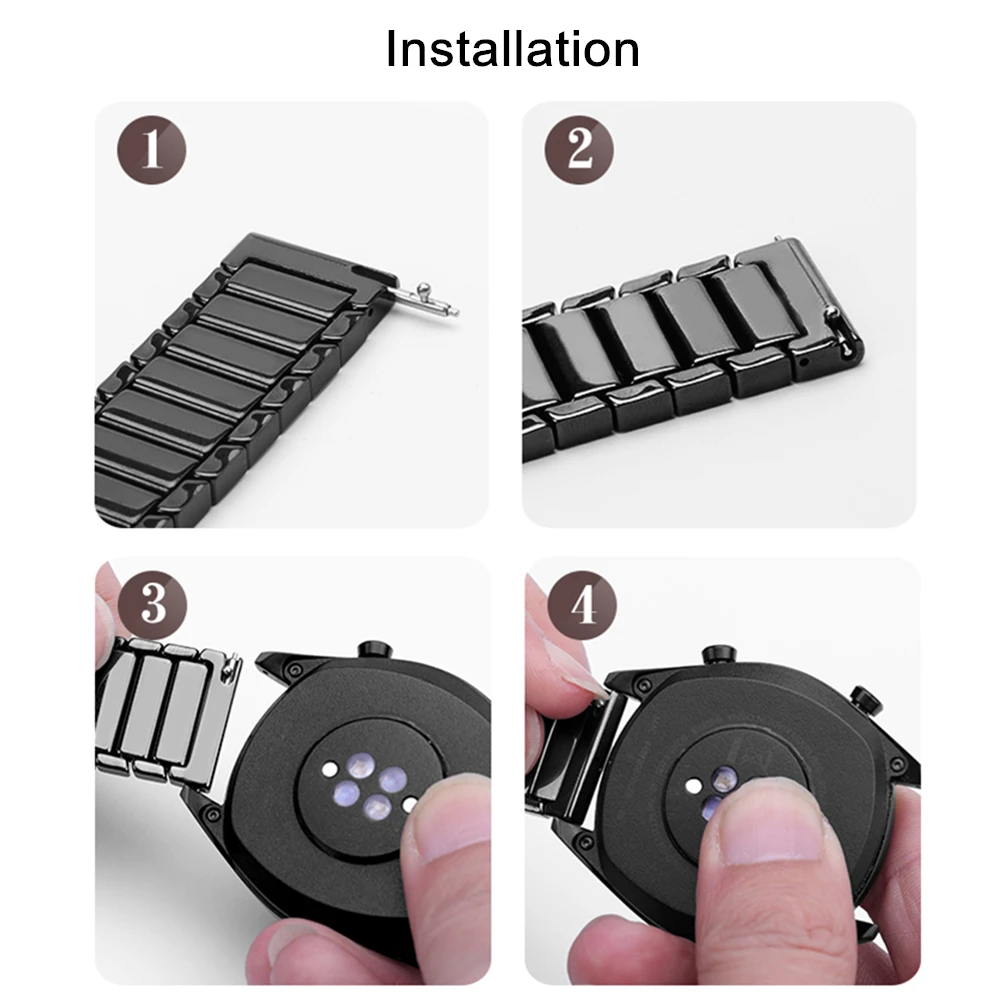 Installation

1

2

3

4