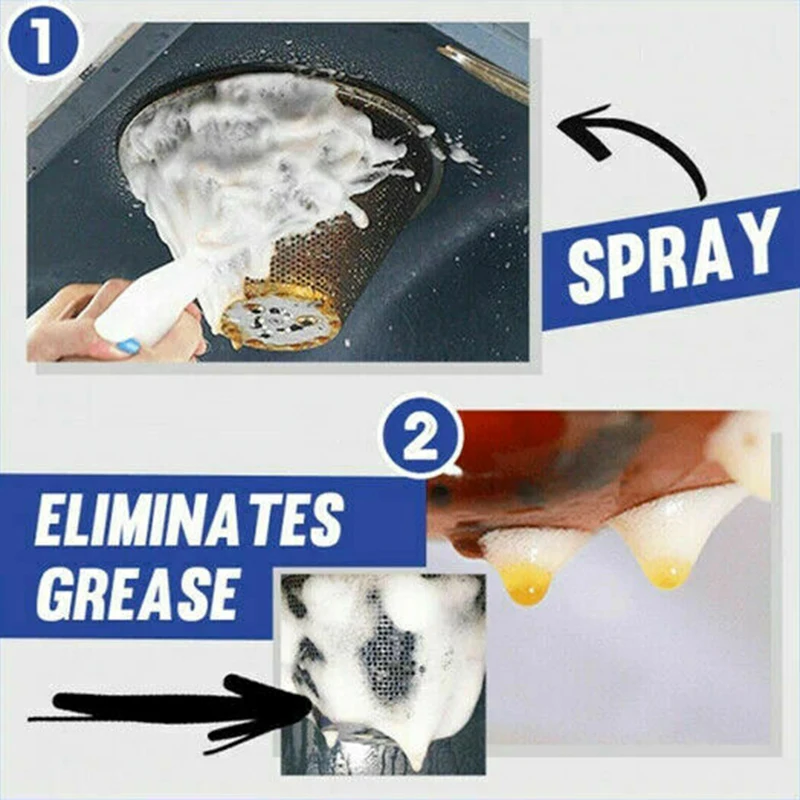 1

SPRAY

2

ELIMINATES GREASE