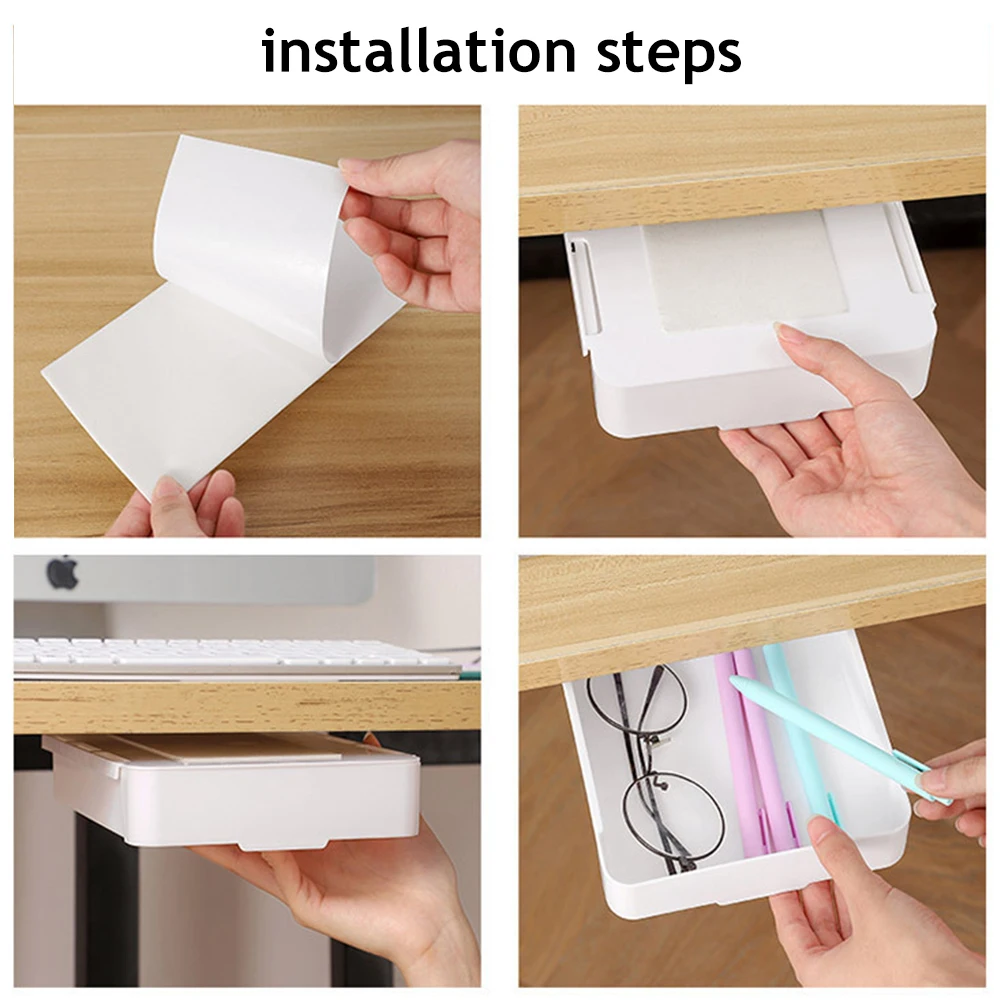 installation steps