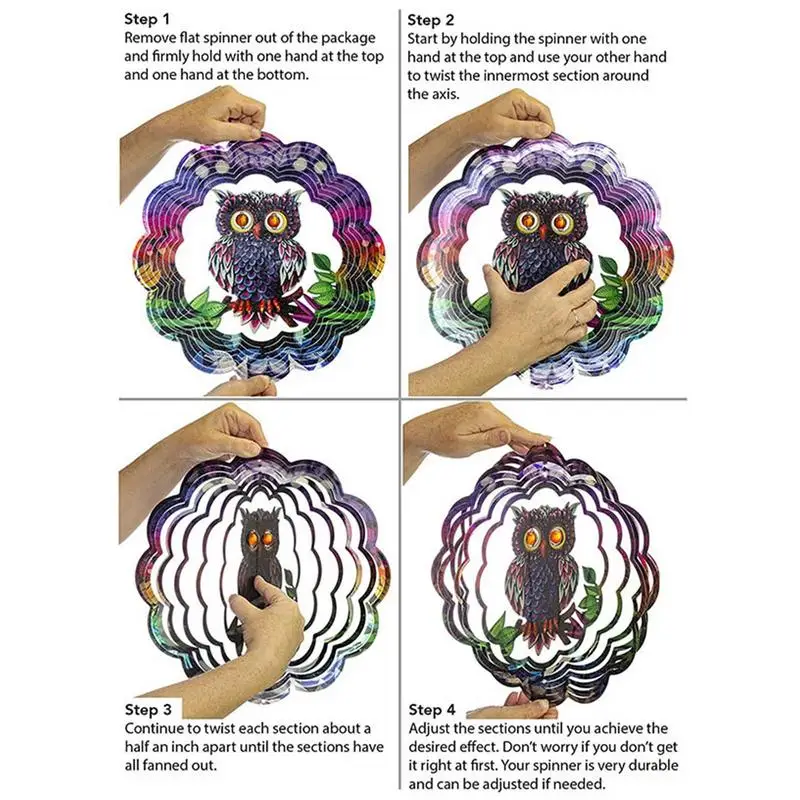 Step 1
Remove flat spinner out of the package and firmly hold with one hand at the top and one hand at the bottom.

Step 2
Start by holding the spinner with one hand at the top and use your other hand to twist the innermost section around the axis.

Step 3
Continue to twist each section about a half an inch apart until the sections have all fanned out.

Step 4
Adjust the sections until you achieve the desired effect. Don't worry if you don't get it right at first. Your spinner is very durable and can be adjusted if needed.